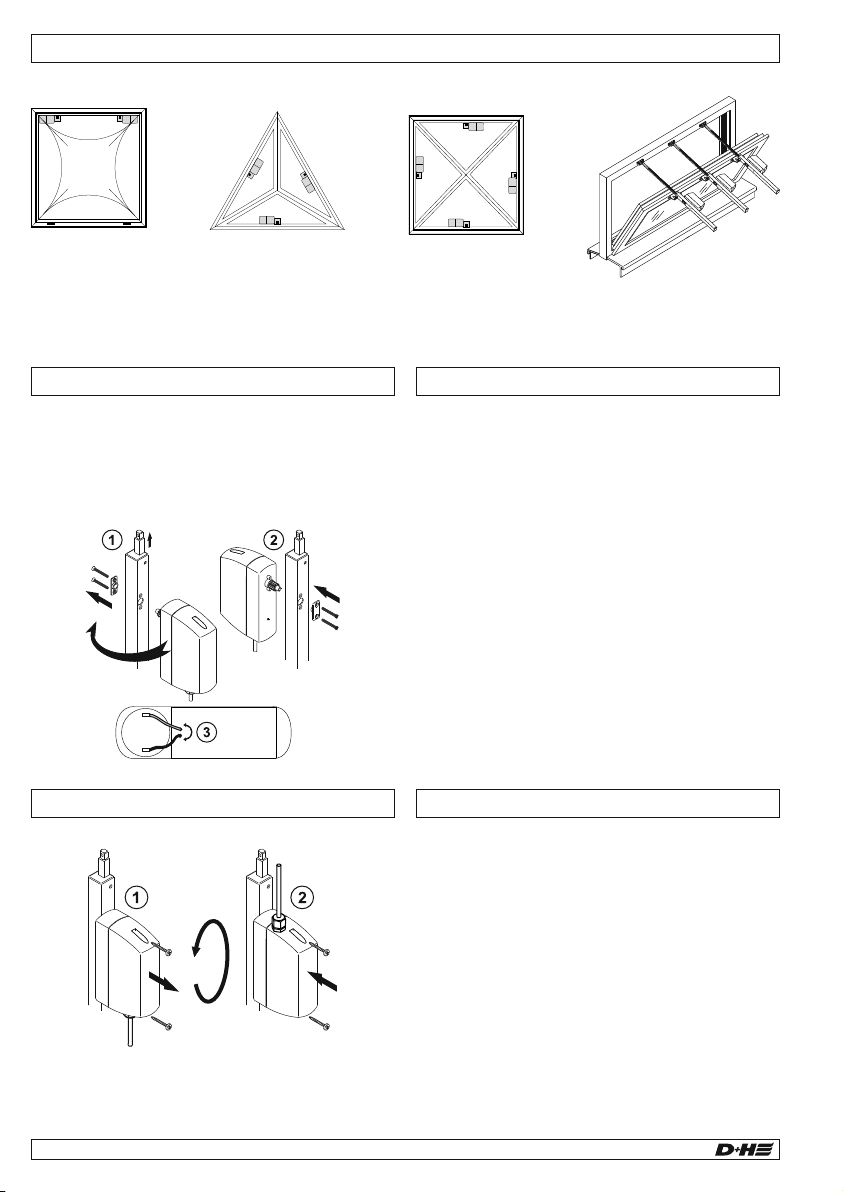 1

2

3

1

2

D+H