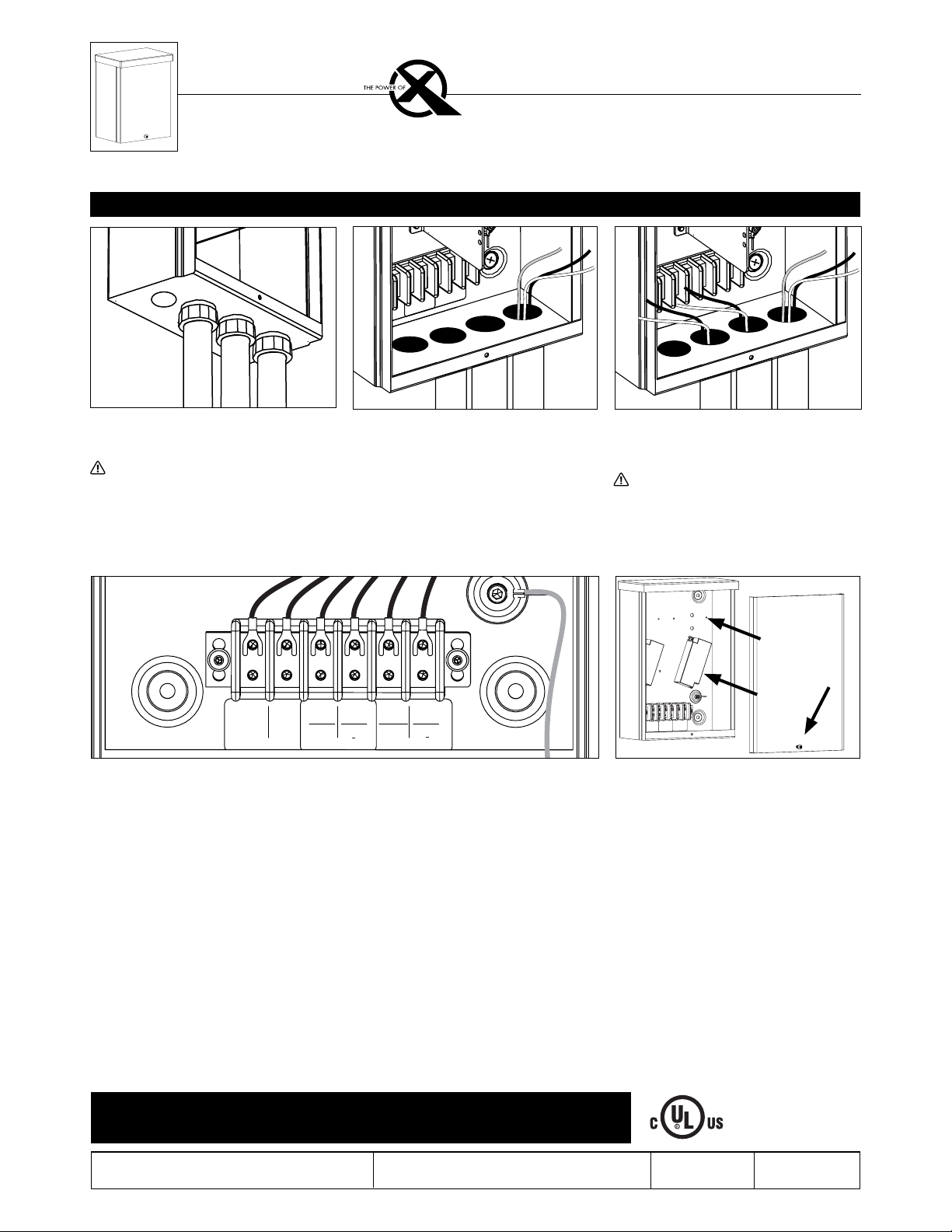 THE POWER OF

C UL US