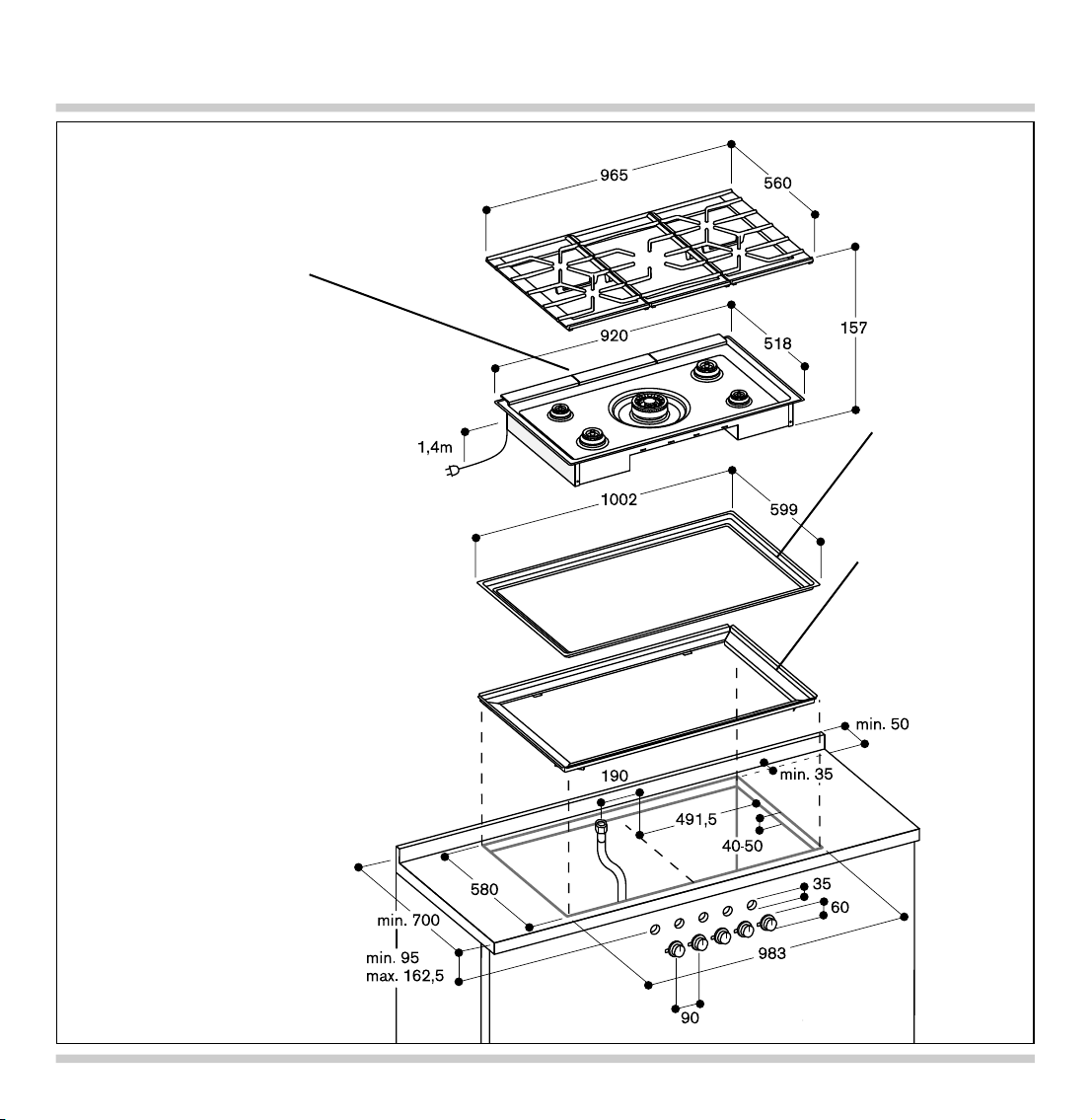 965
560
920
518
157
1,4m
1002
599
min. 50
min. 35
190
491,5
40-50
580
35
60
min. 700
min. 95
max. 162,5
983
90