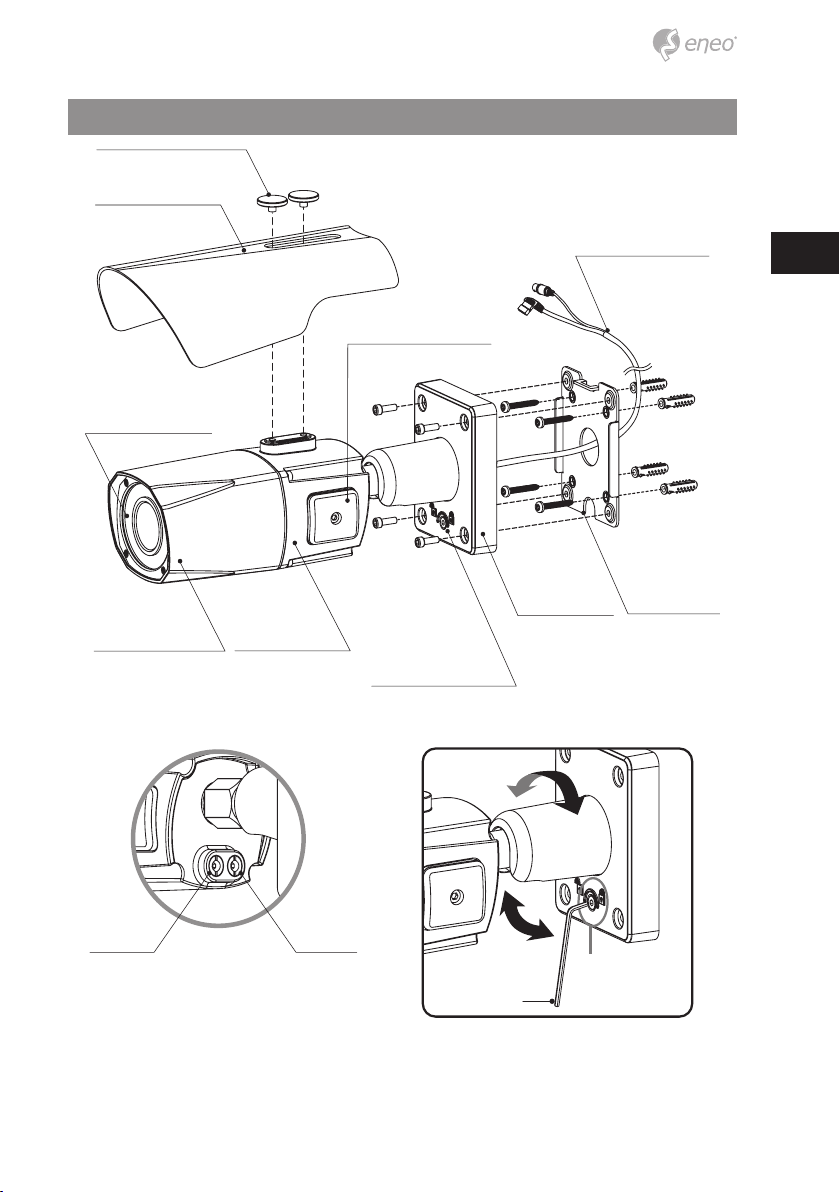 eneo