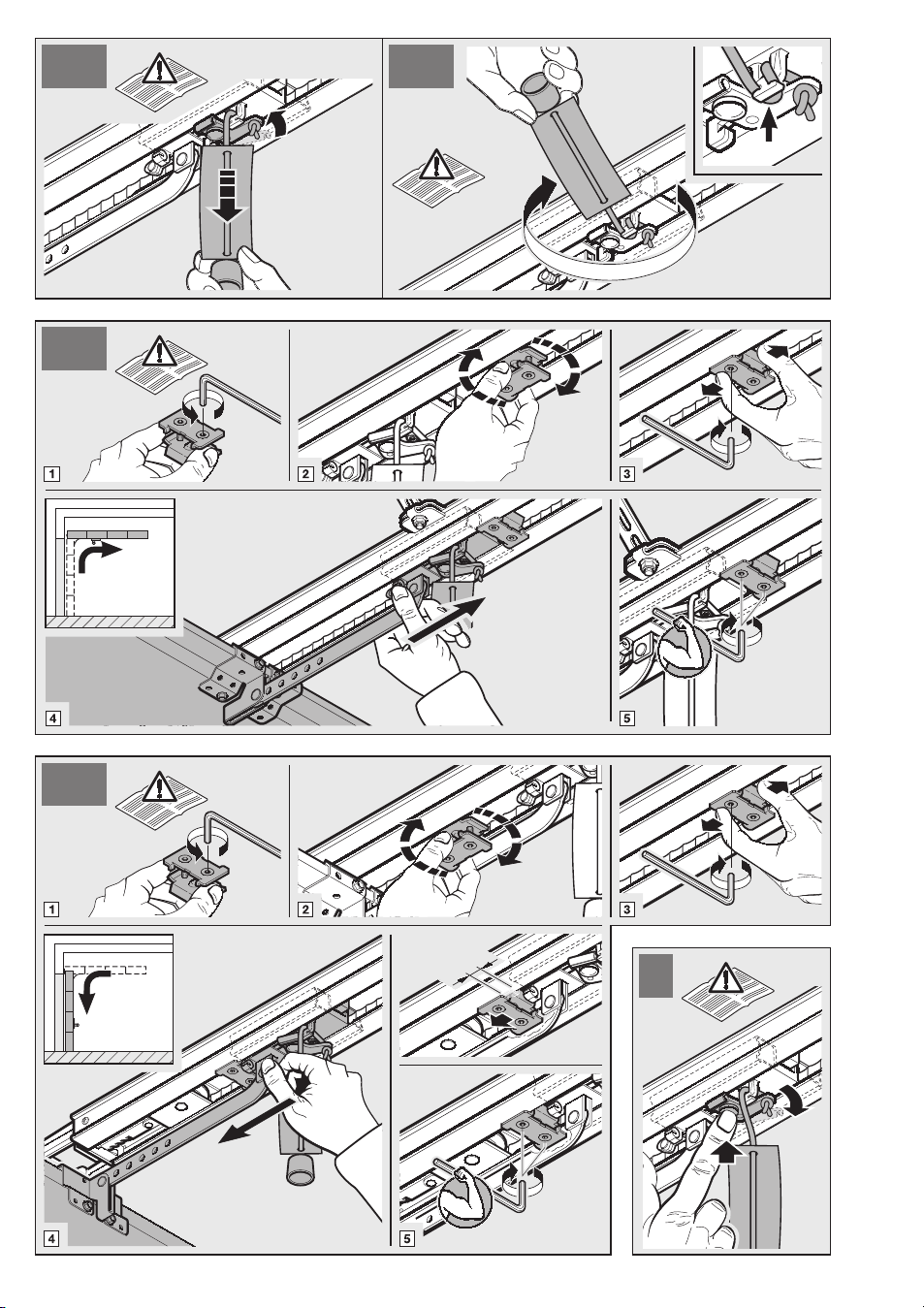 1

2

3

4

5

1

2

3

4

5