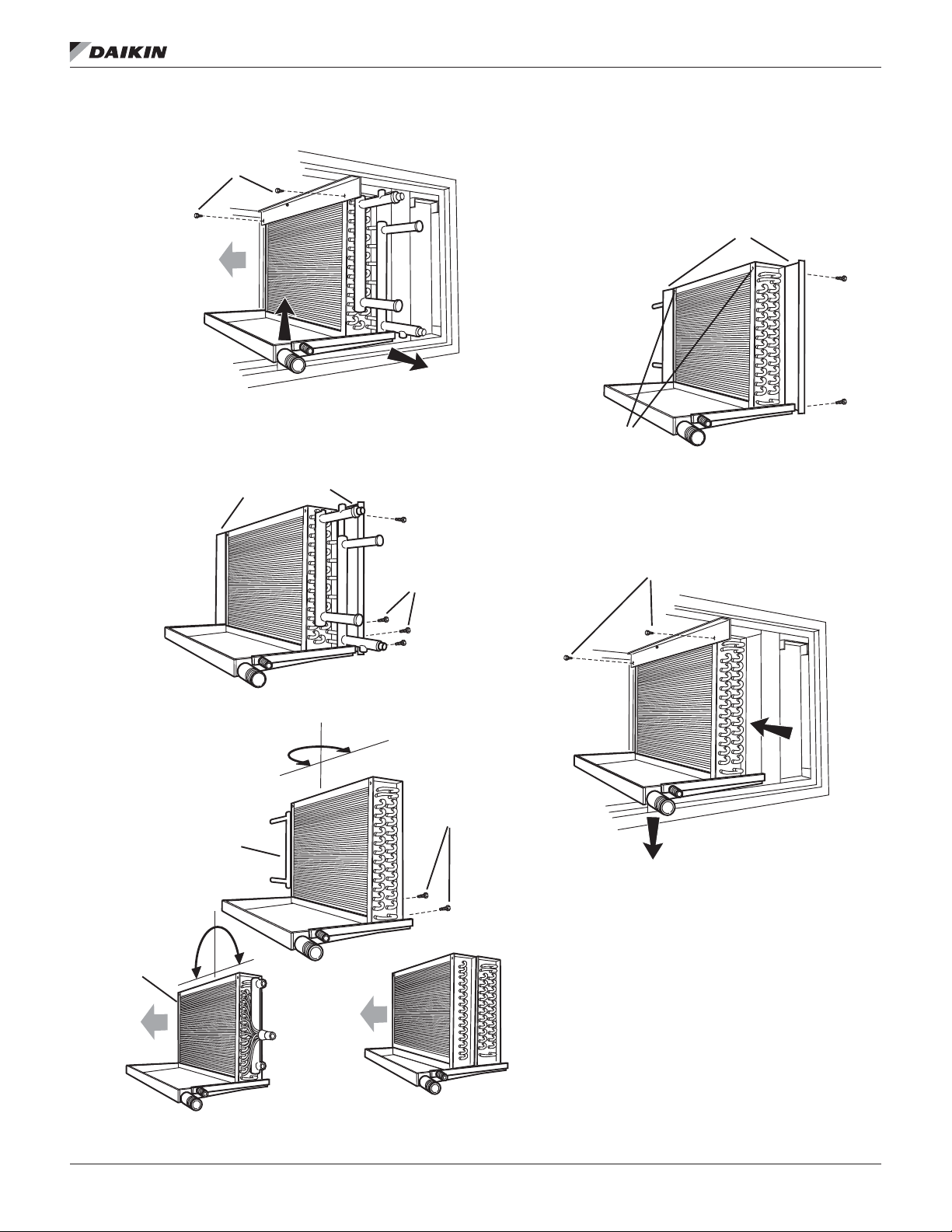 DAIKIN