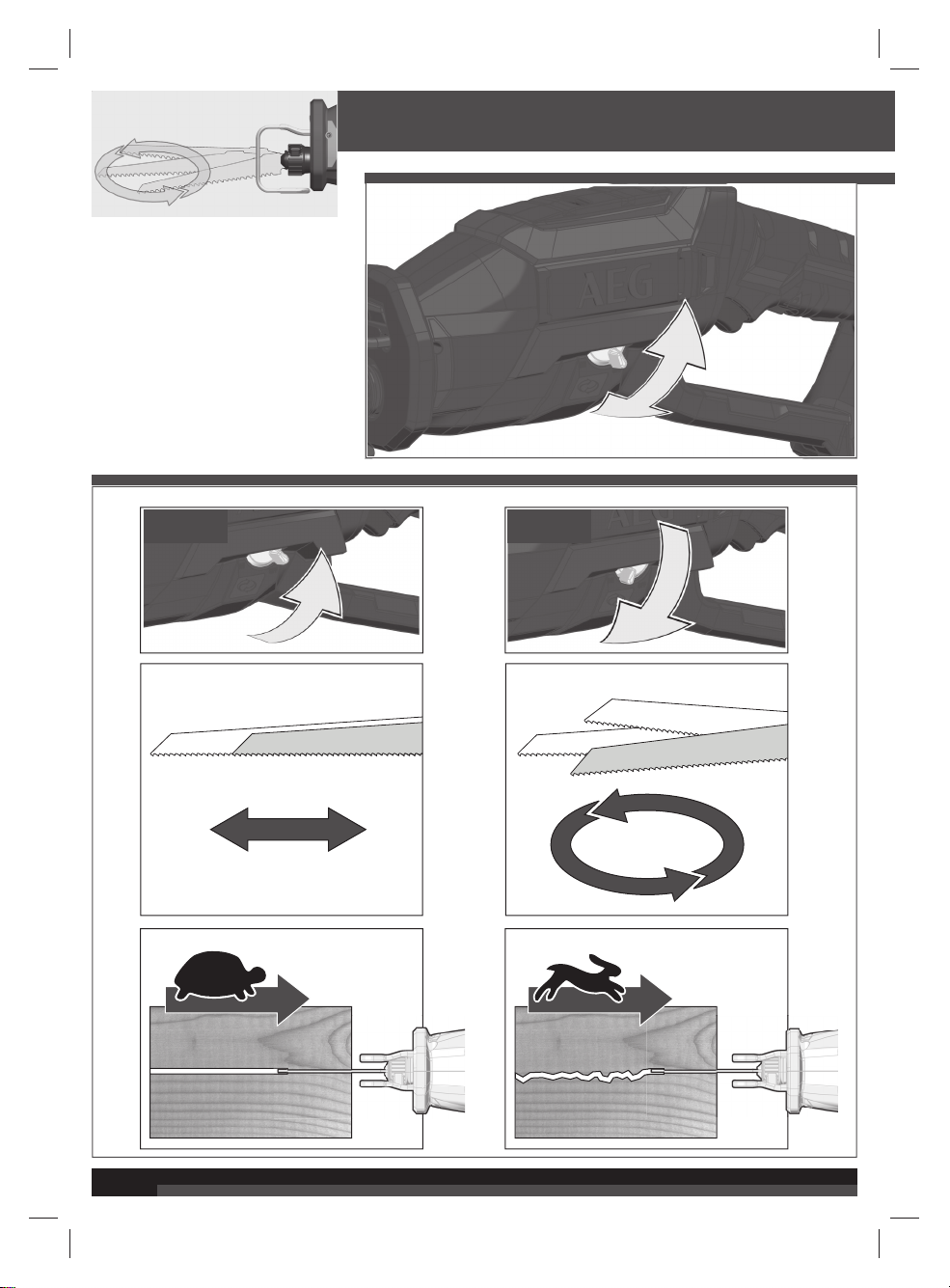 AEG