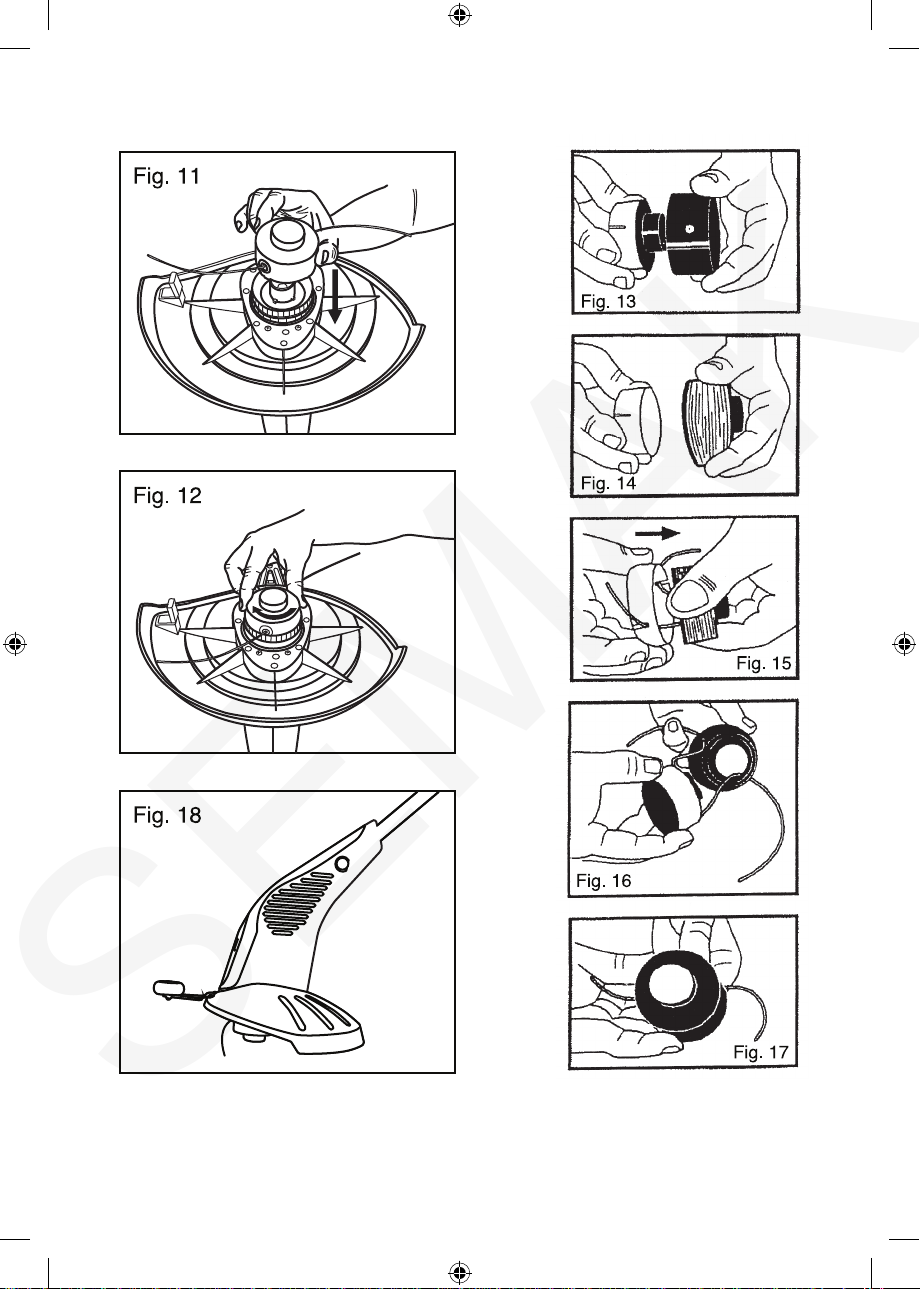 Fig. 11

Fig. 12

Fig. 18

Fig. 13

Fig. 14

Fig. 15

Fig. 16

Fig. 17

SAMPLE