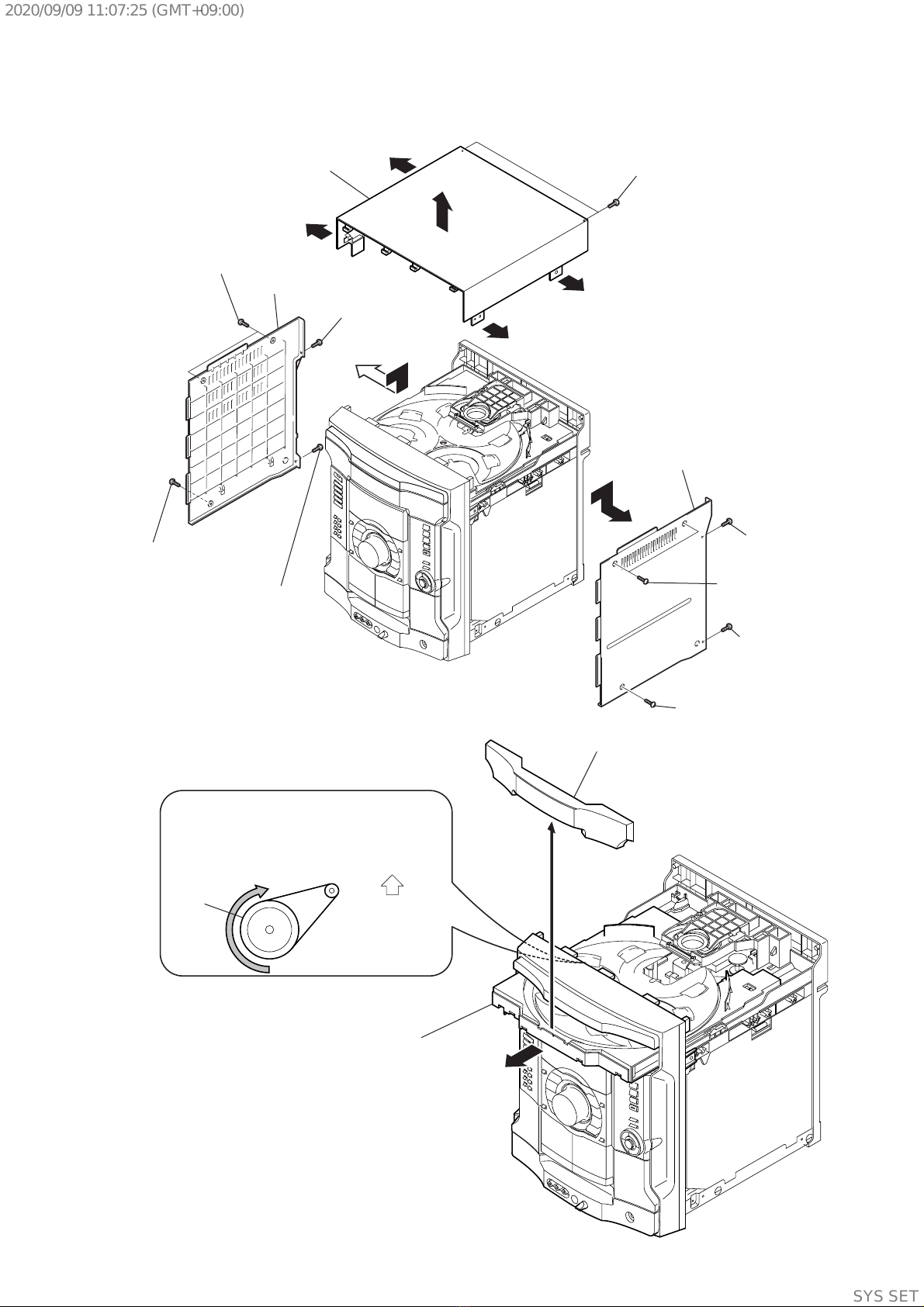 2020/09/09 11:07:25 (GMT+09:00)

SYS SET