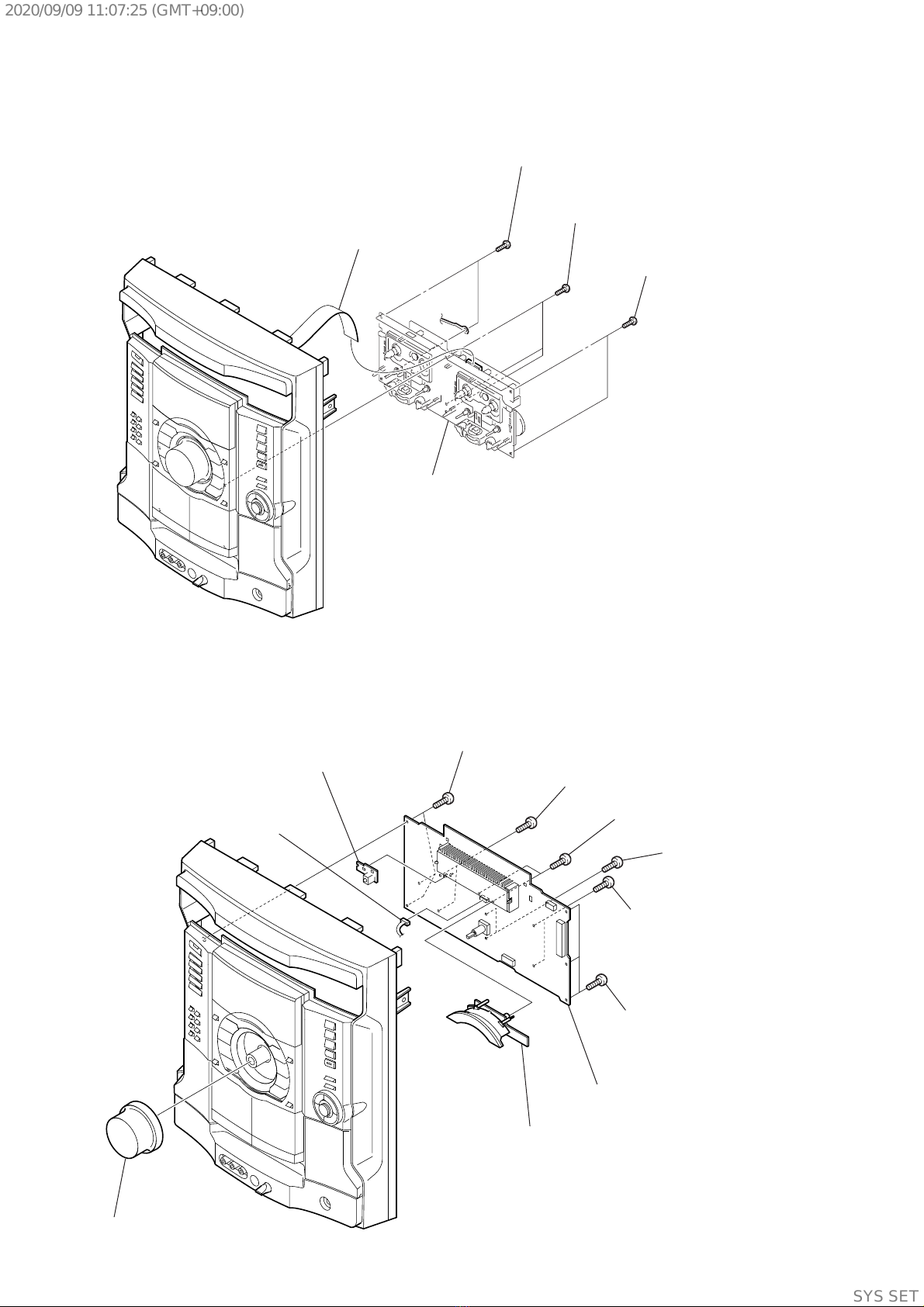 2020/09/09 11:07:25 (GMT+09:00)

SYS SET