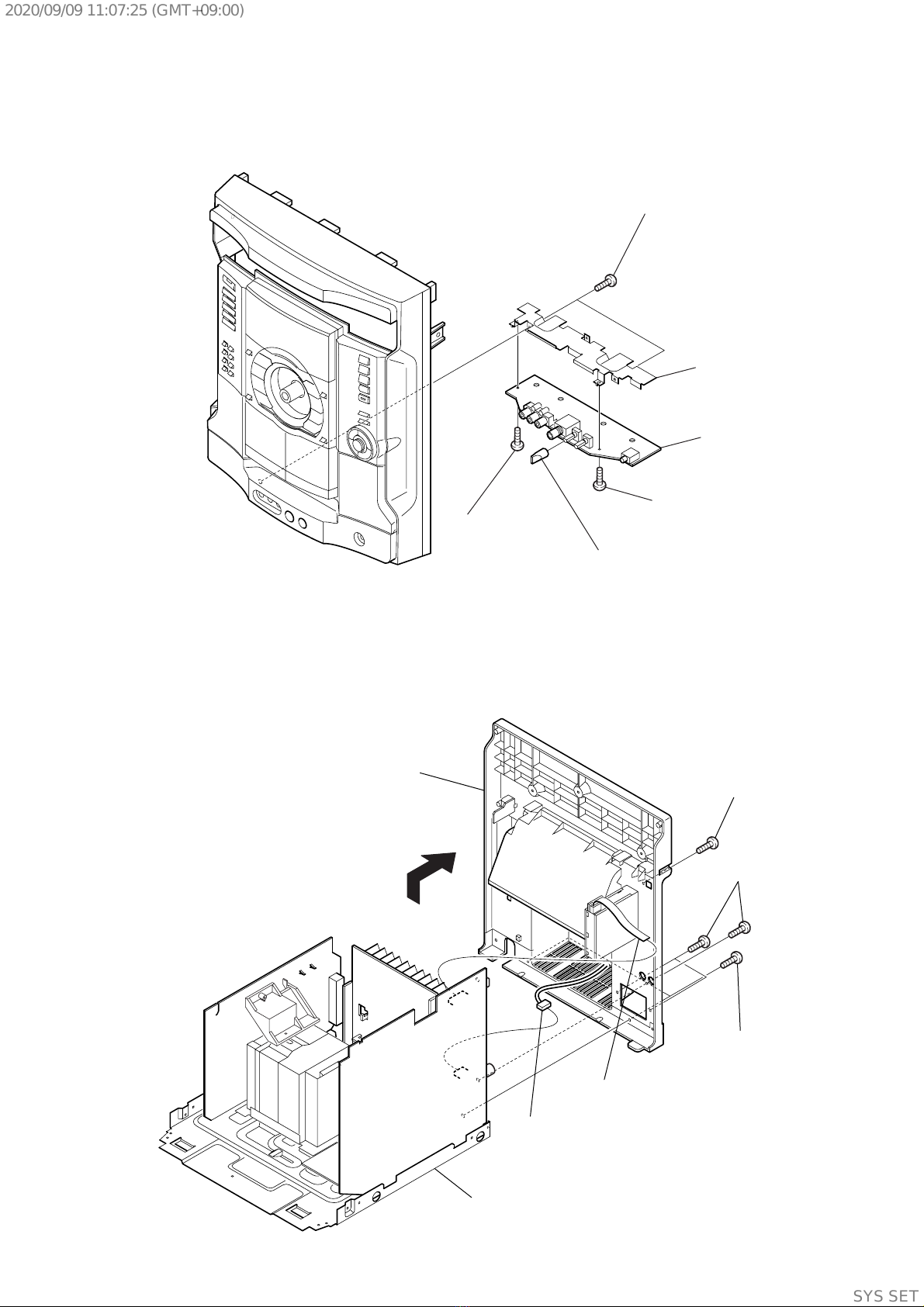 2020/09/09 11:07:25 (GMT+09:00)

SYS SET