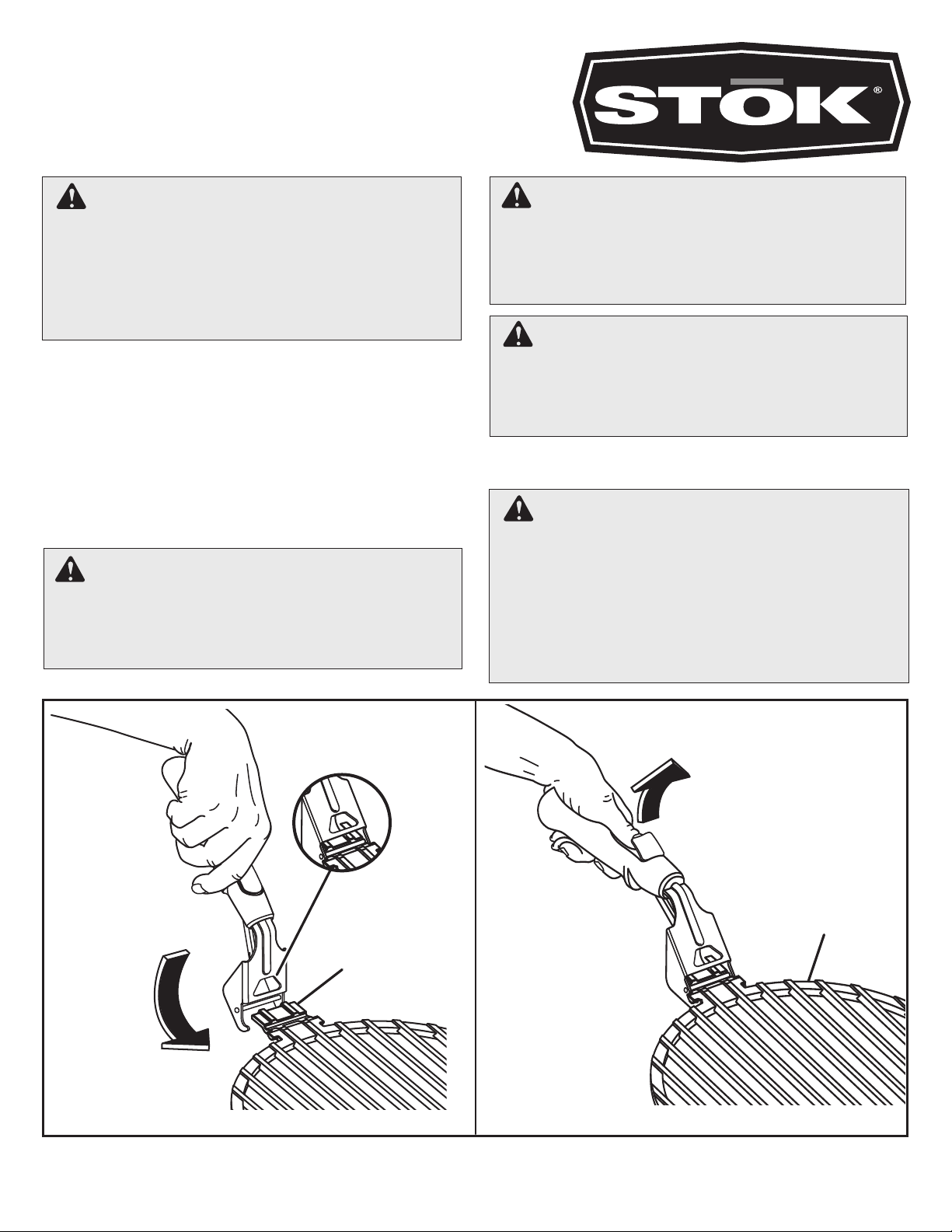 STŌK®