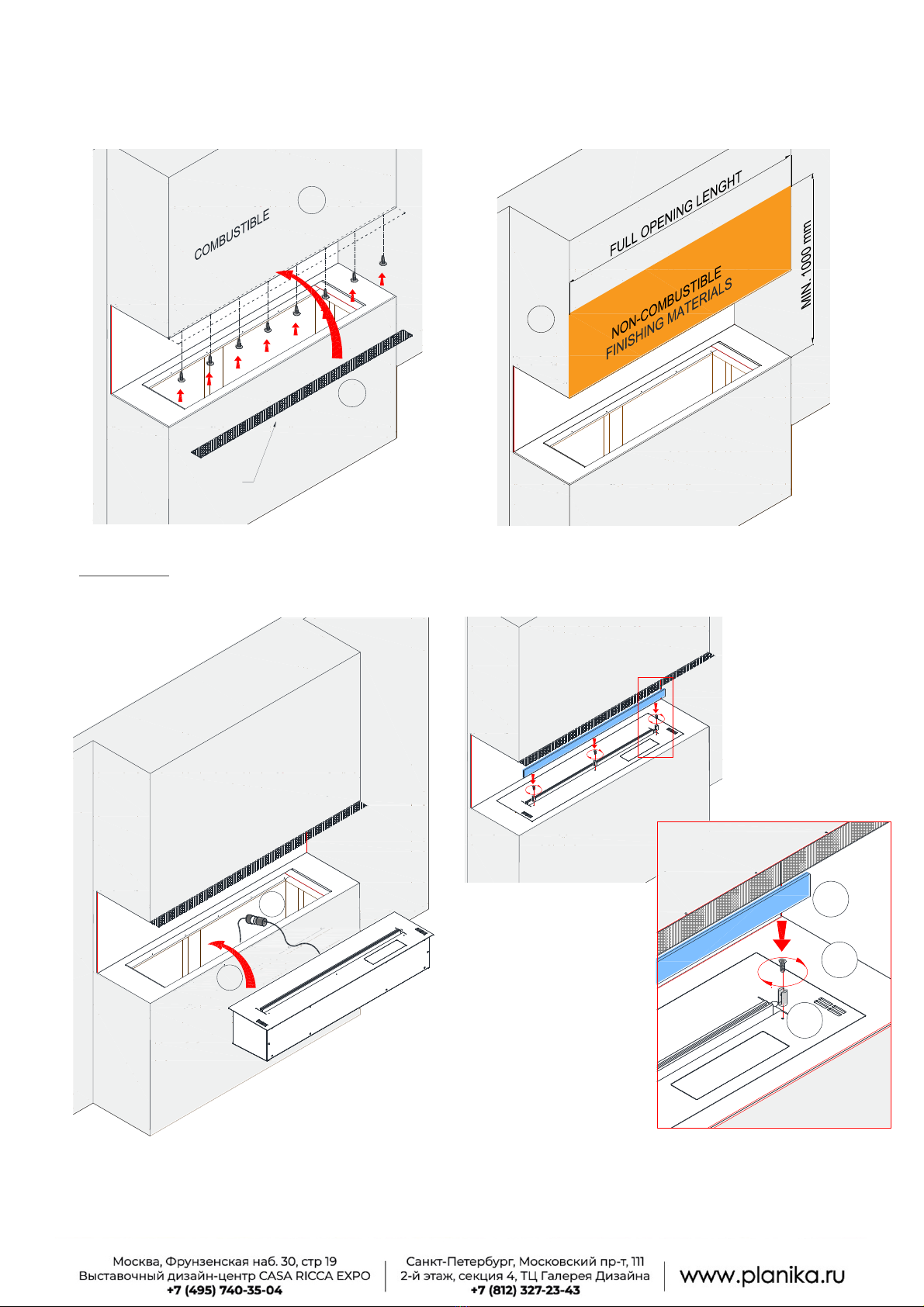 COMBUSTIBLE

FULL OPENING LENGHT

NON-COMBUSTIBLE FINISHING MATERIALS

MIN. 1000 mm

Москва, Фрунзенская наб. 30, стр 19
Выставочный дизайн-центр CASA RICCA EXPO
+7 (495) 740-35-04

Санкт-Петербург, Московский пр-т, 111
2-й этаж, секция 4, ТЦ Галерея Дизайна
+7 (812) 327-23-43

www.planika.ru