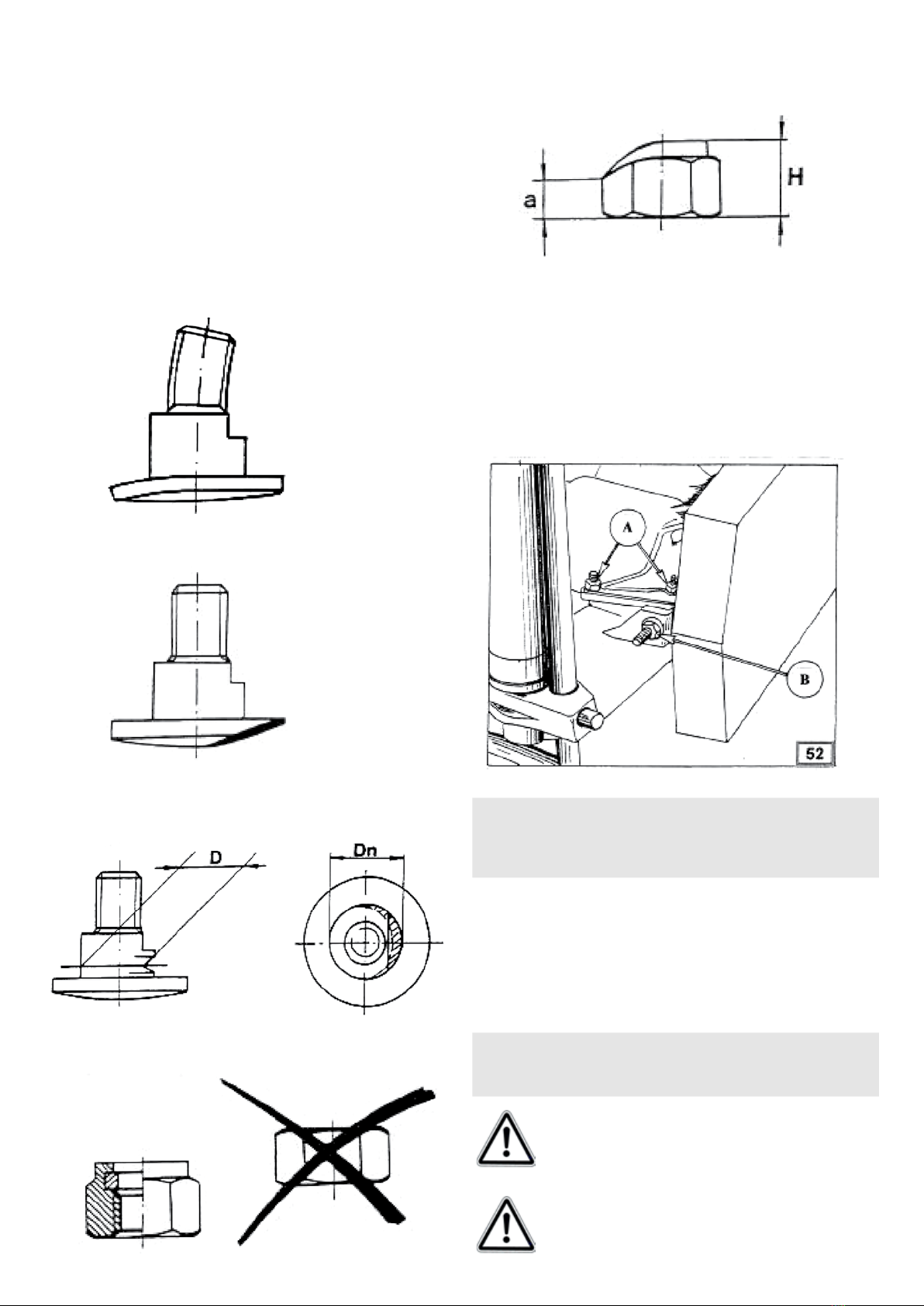 a

H

A

B

52

D

Dn