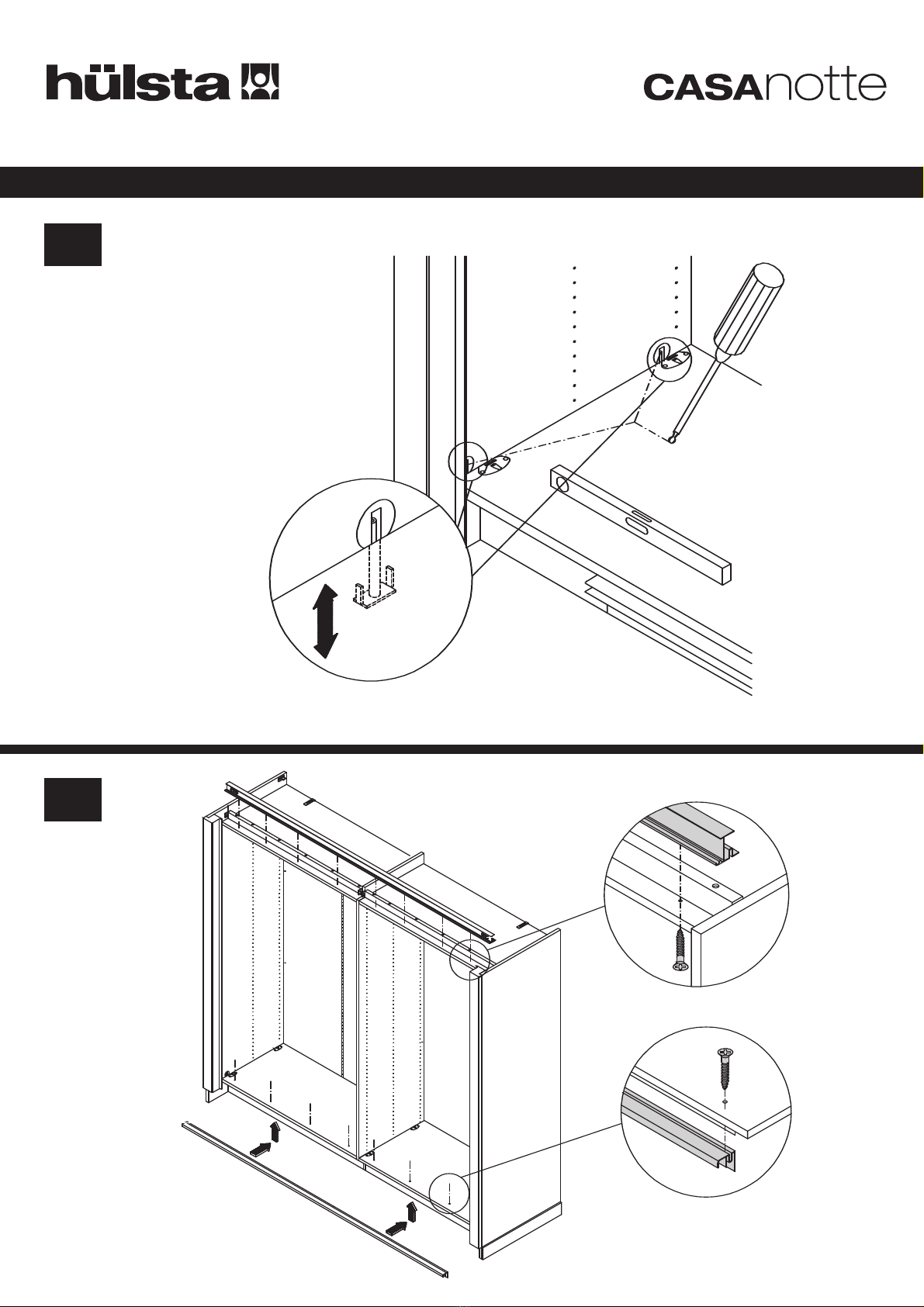 hülsta

CASAnotte