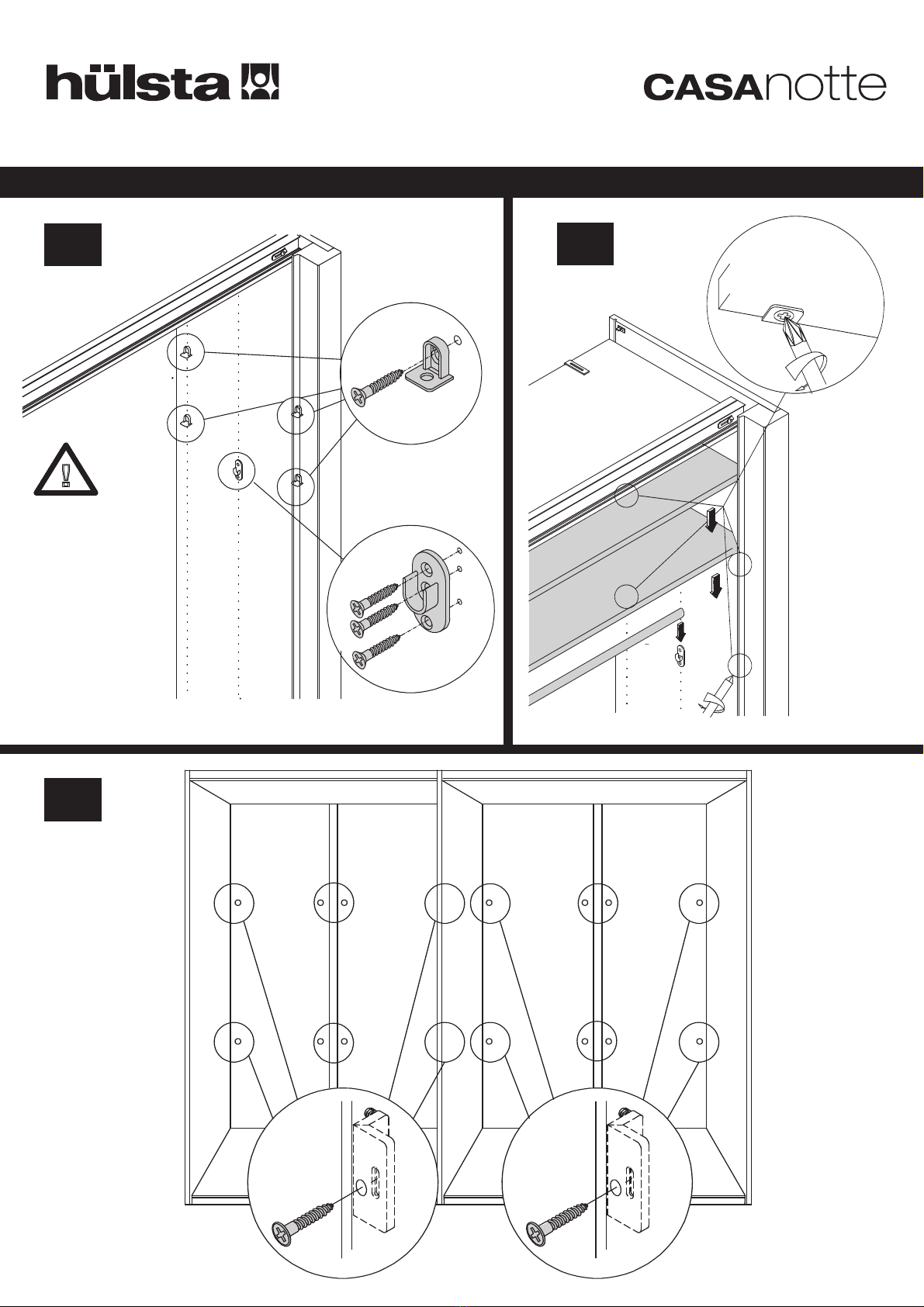 hülsta

CASAnotte