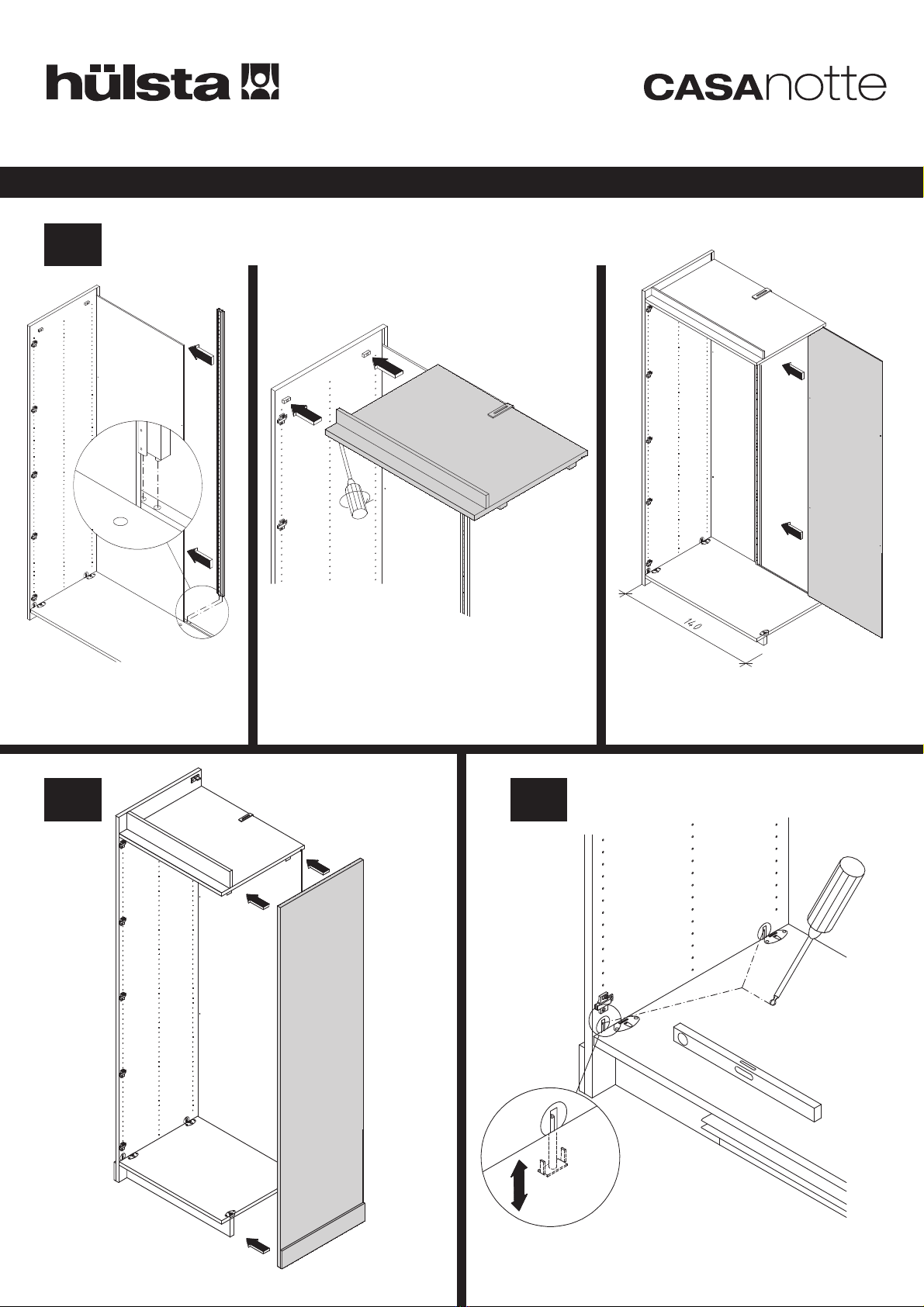 hülsta

CASAnotte

140