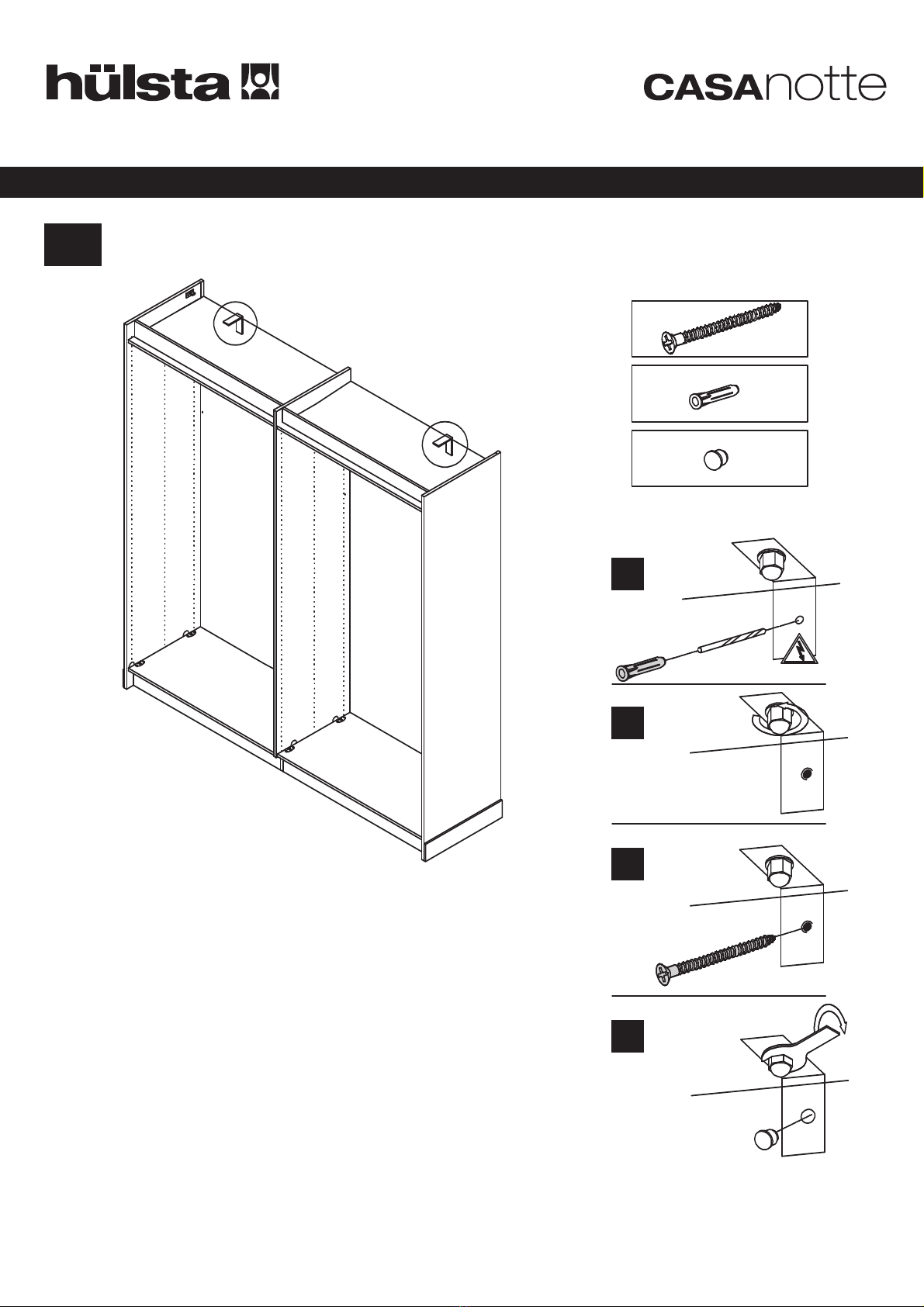 hülsta

CASAnotte