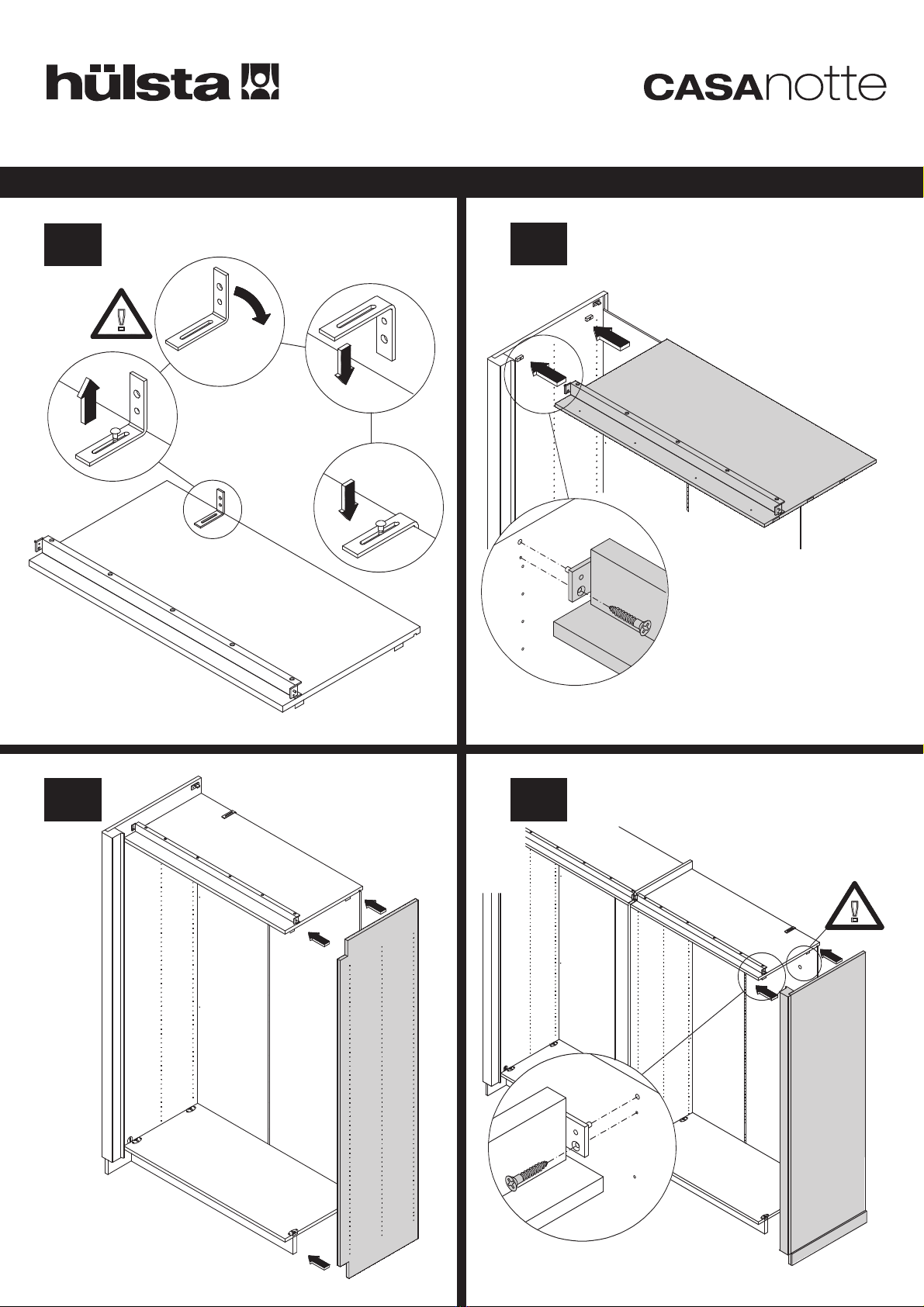 hülsta

CASAnotte