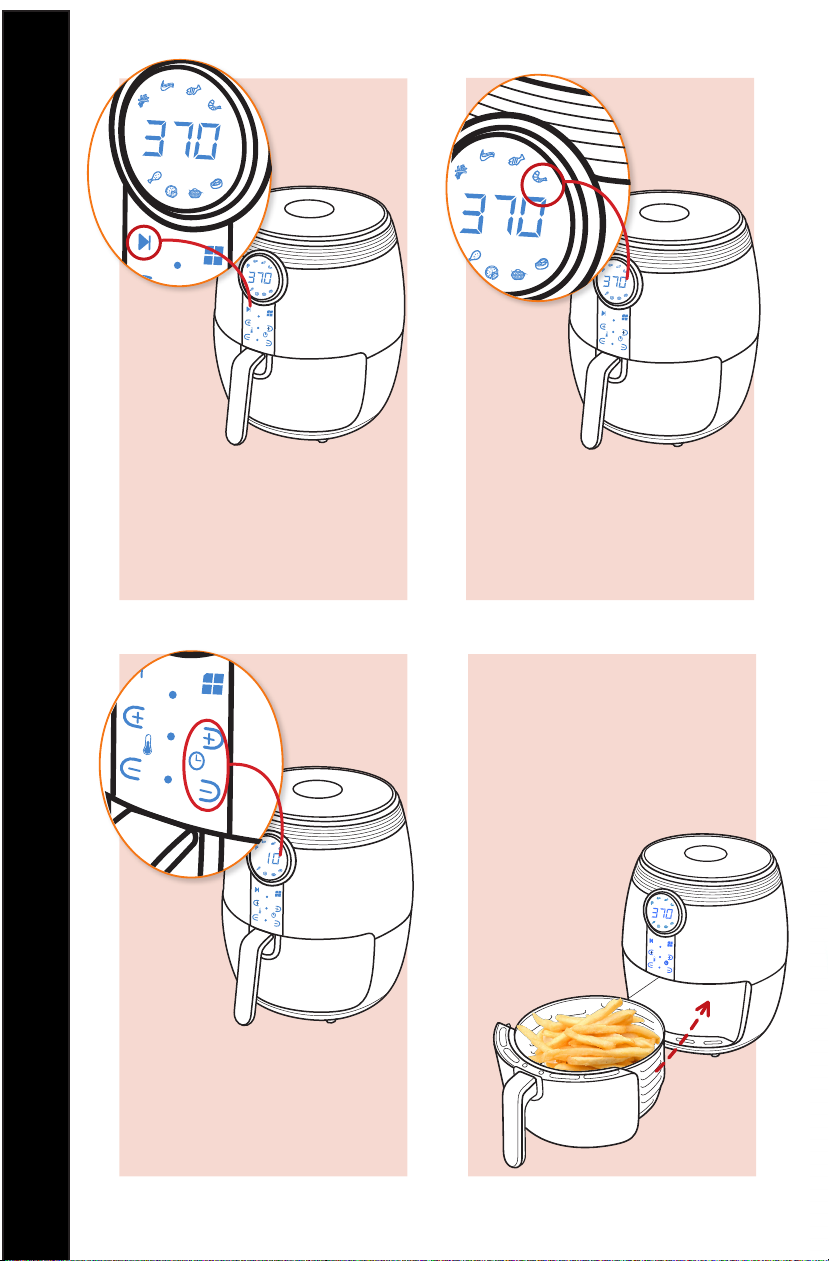 370

370

370

370

10

370