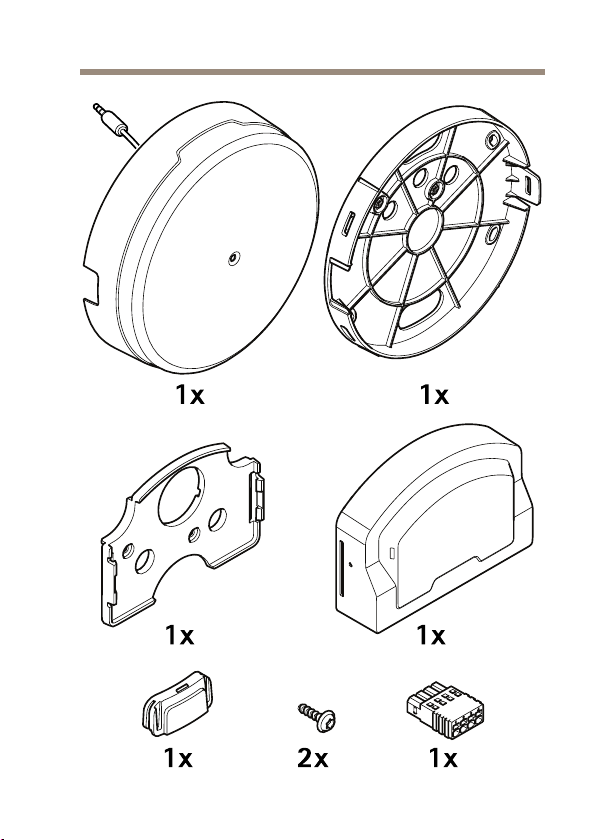 1x

1x

1x

1x

1x

2x

1x