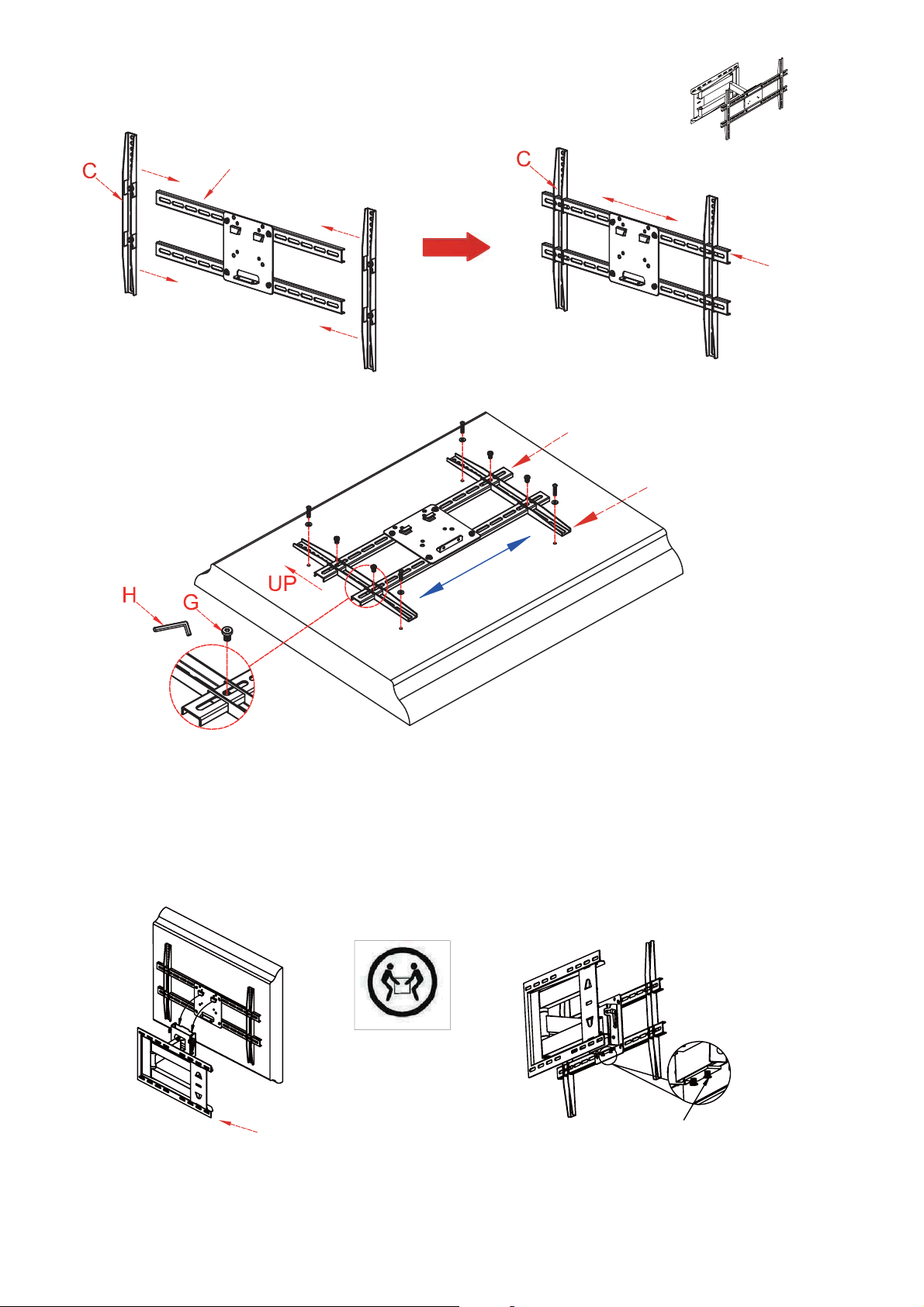 C

C

UP

H

G