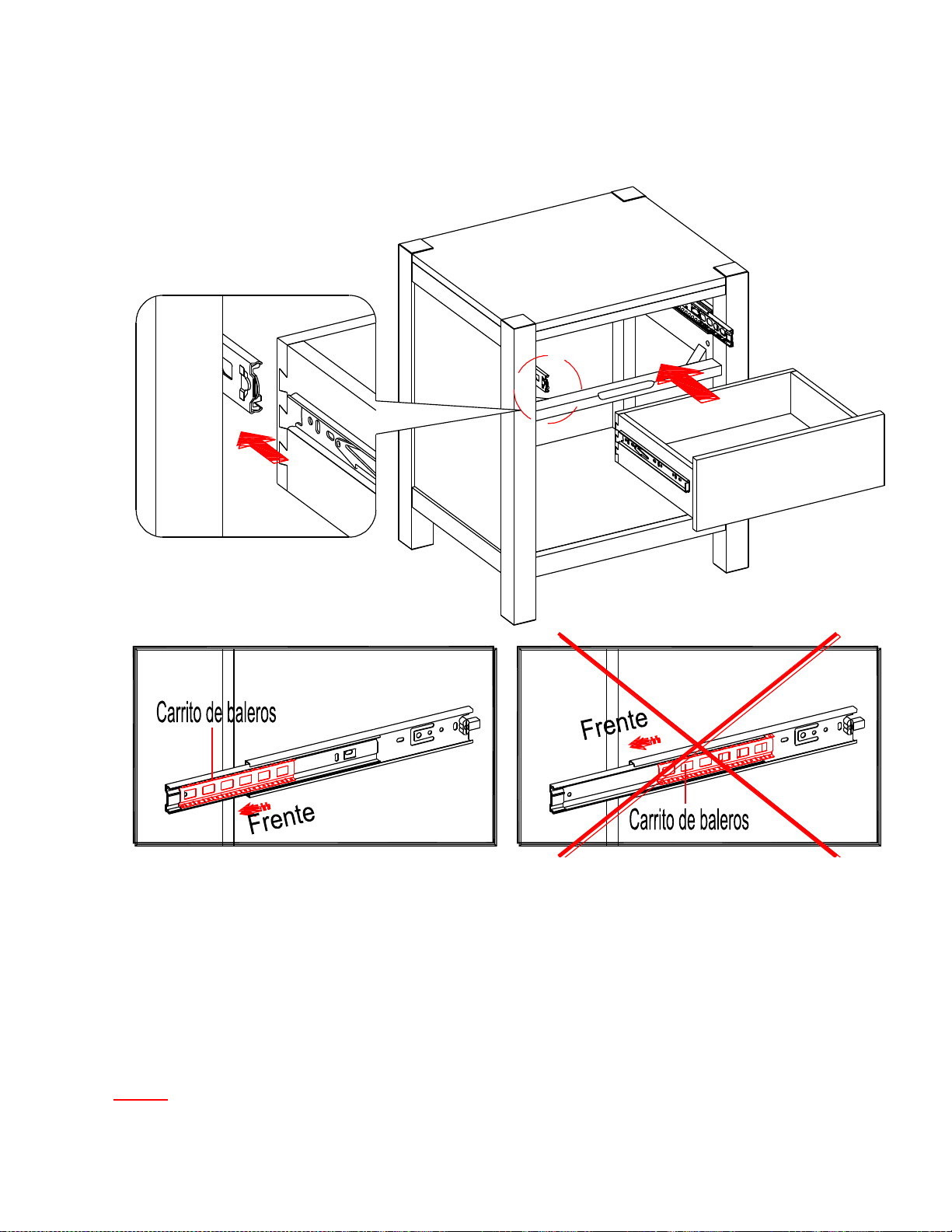 Carrito de baleros

Frente

Frente

Carrito de baleros