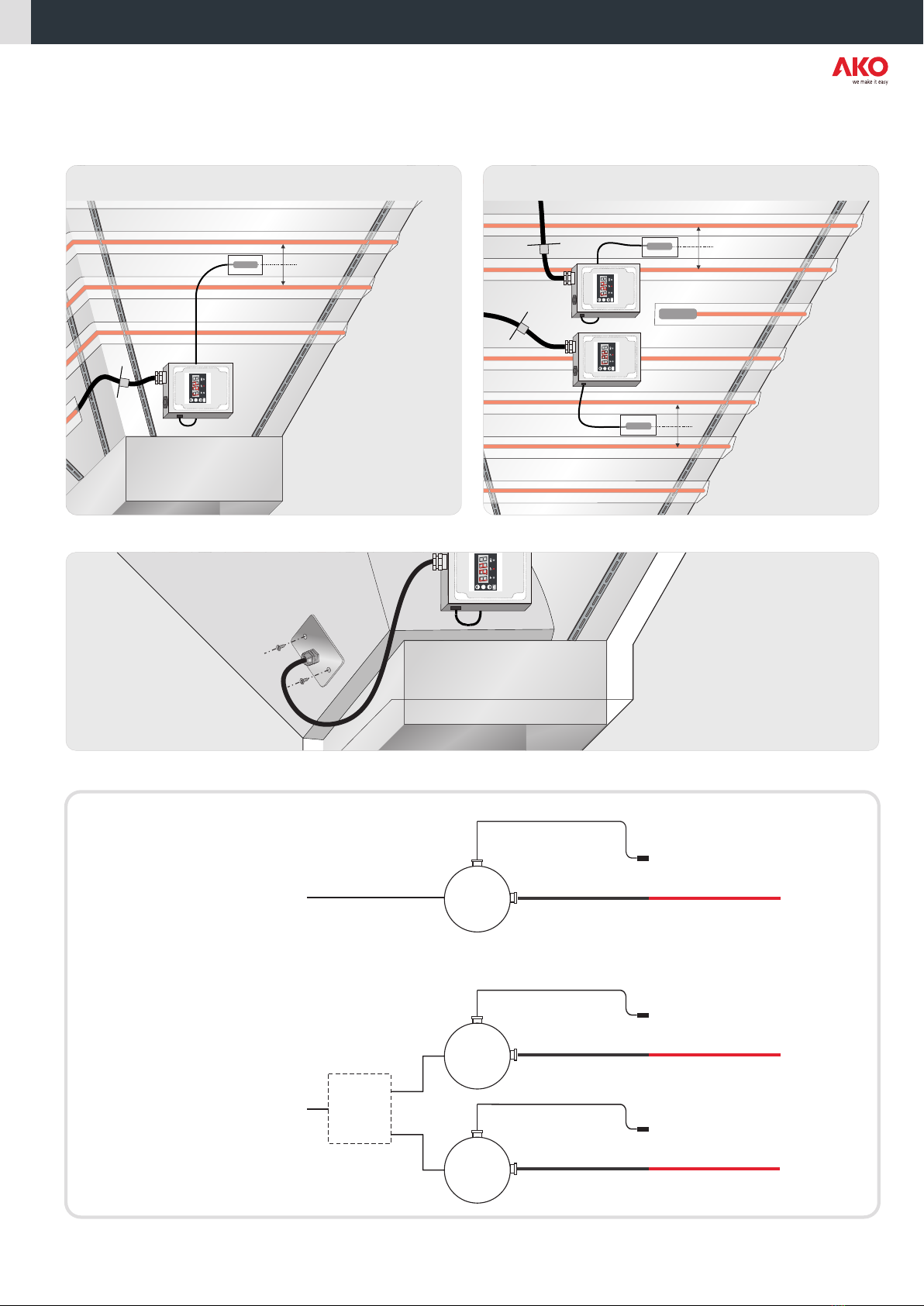 AKO
we make it easy