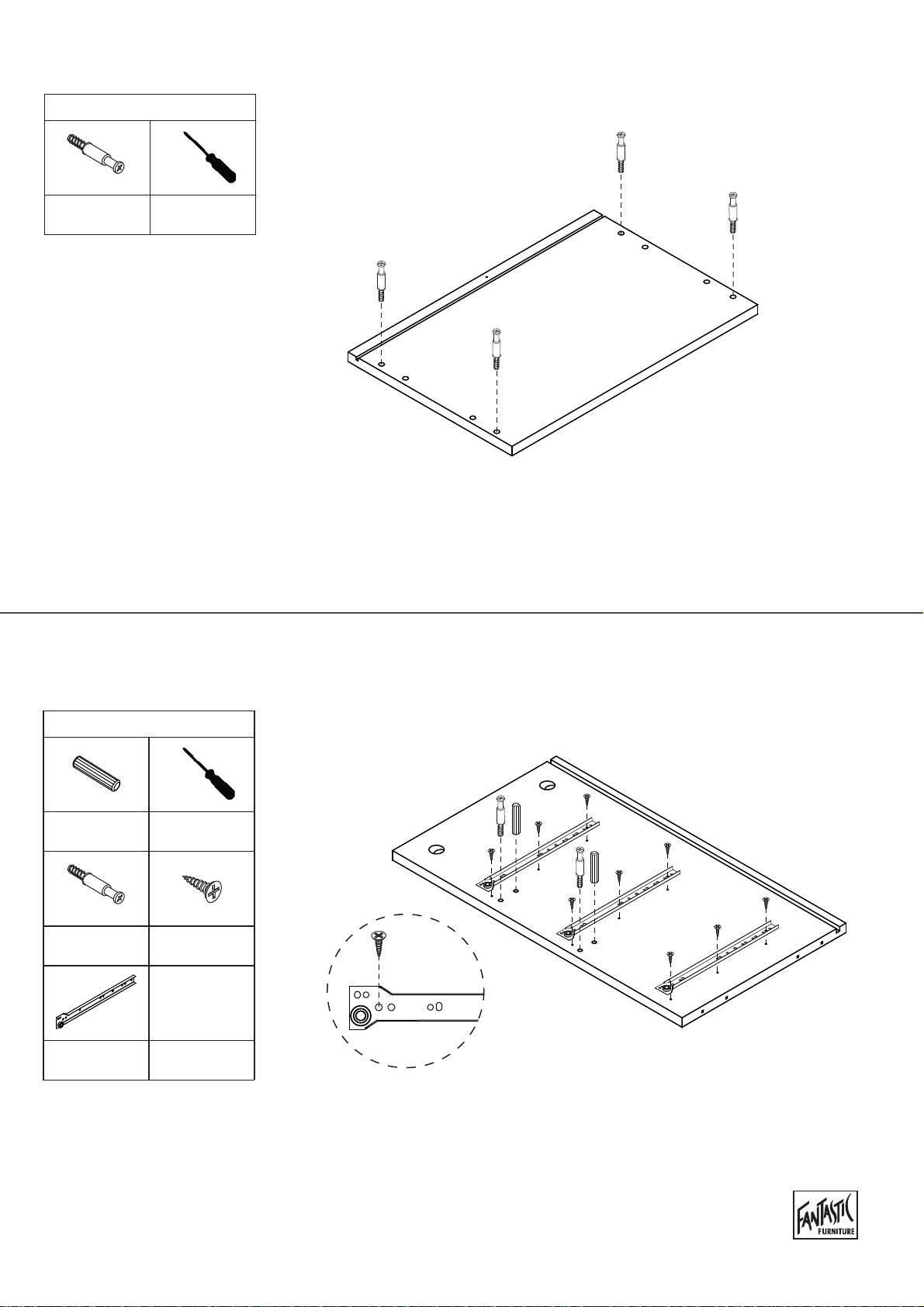 FANTASTIC FURNITURE