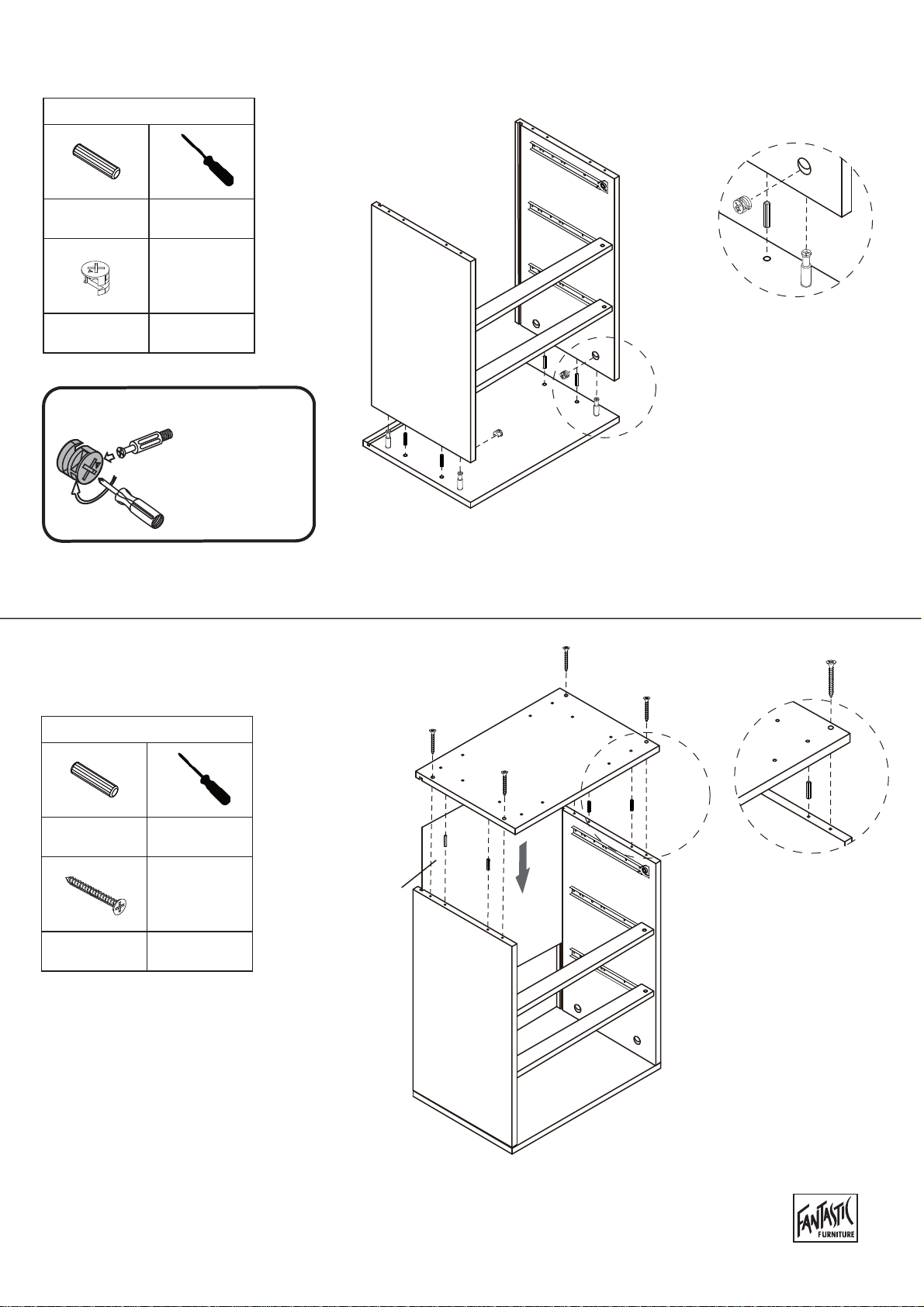 FANTASTIC FURNITURE