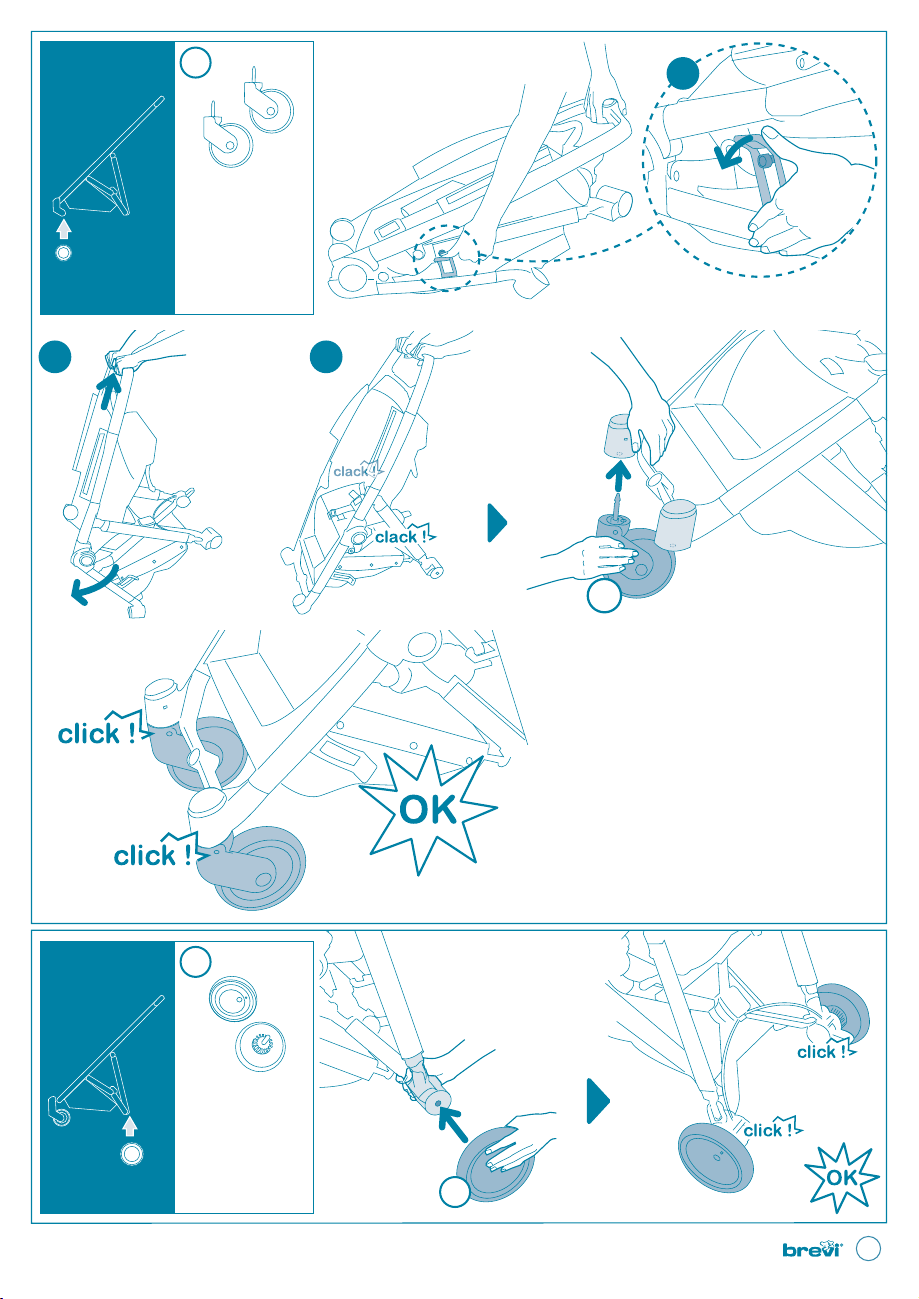 clack !

clack !

click !

click !

OK

click !

click !

OK

brevi