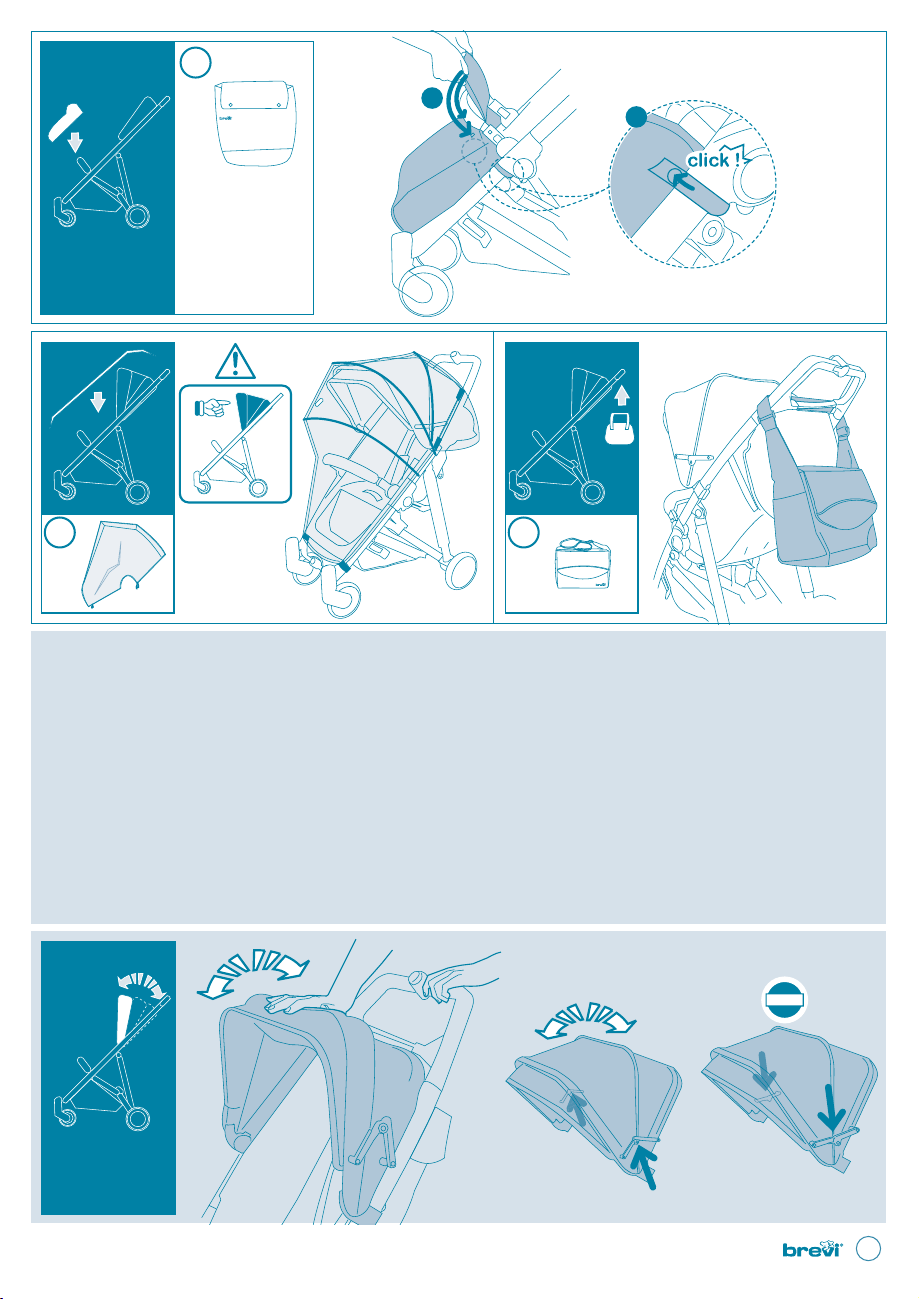 click !

brevi