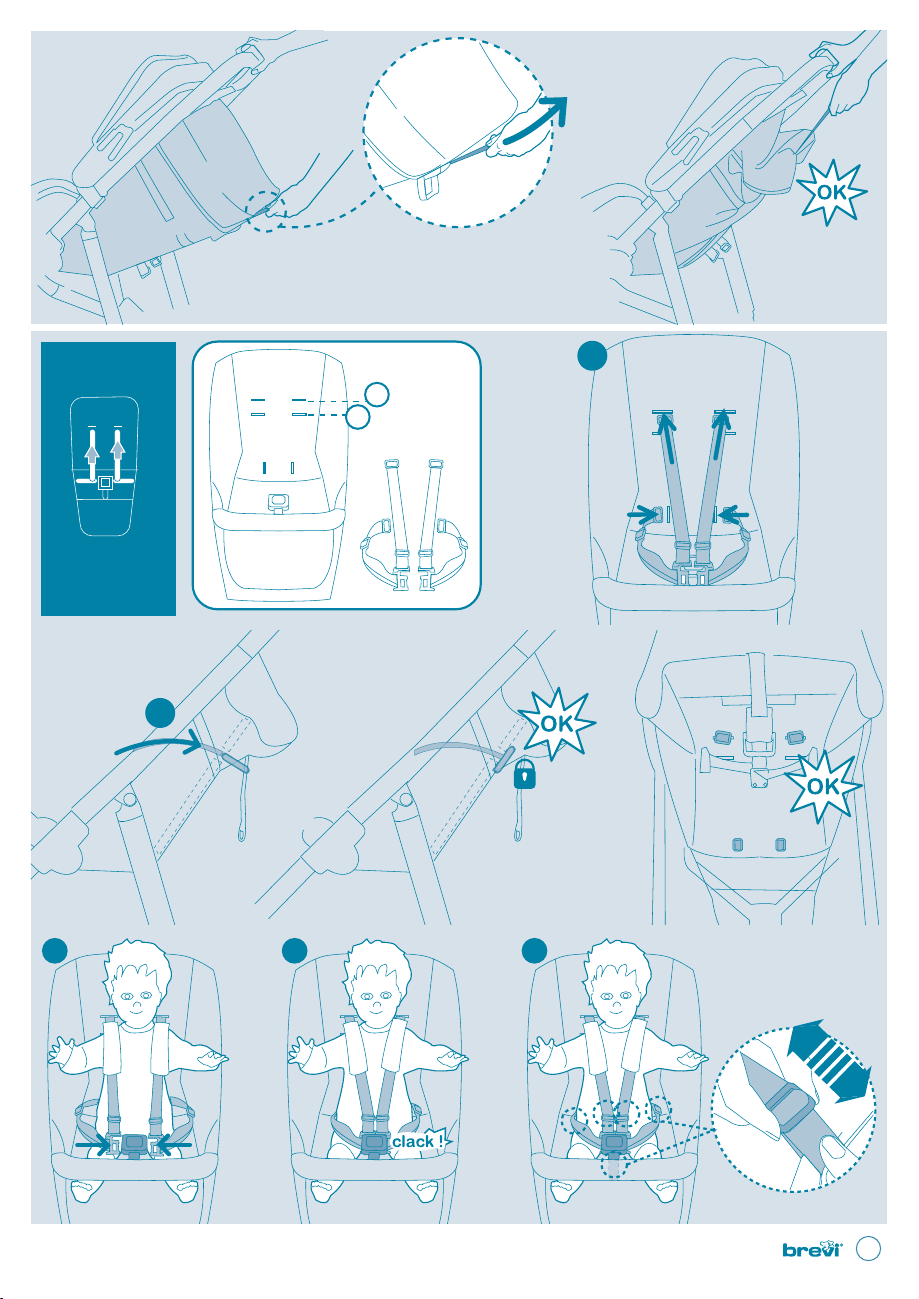 OK

OK

OK

clack !

brevi