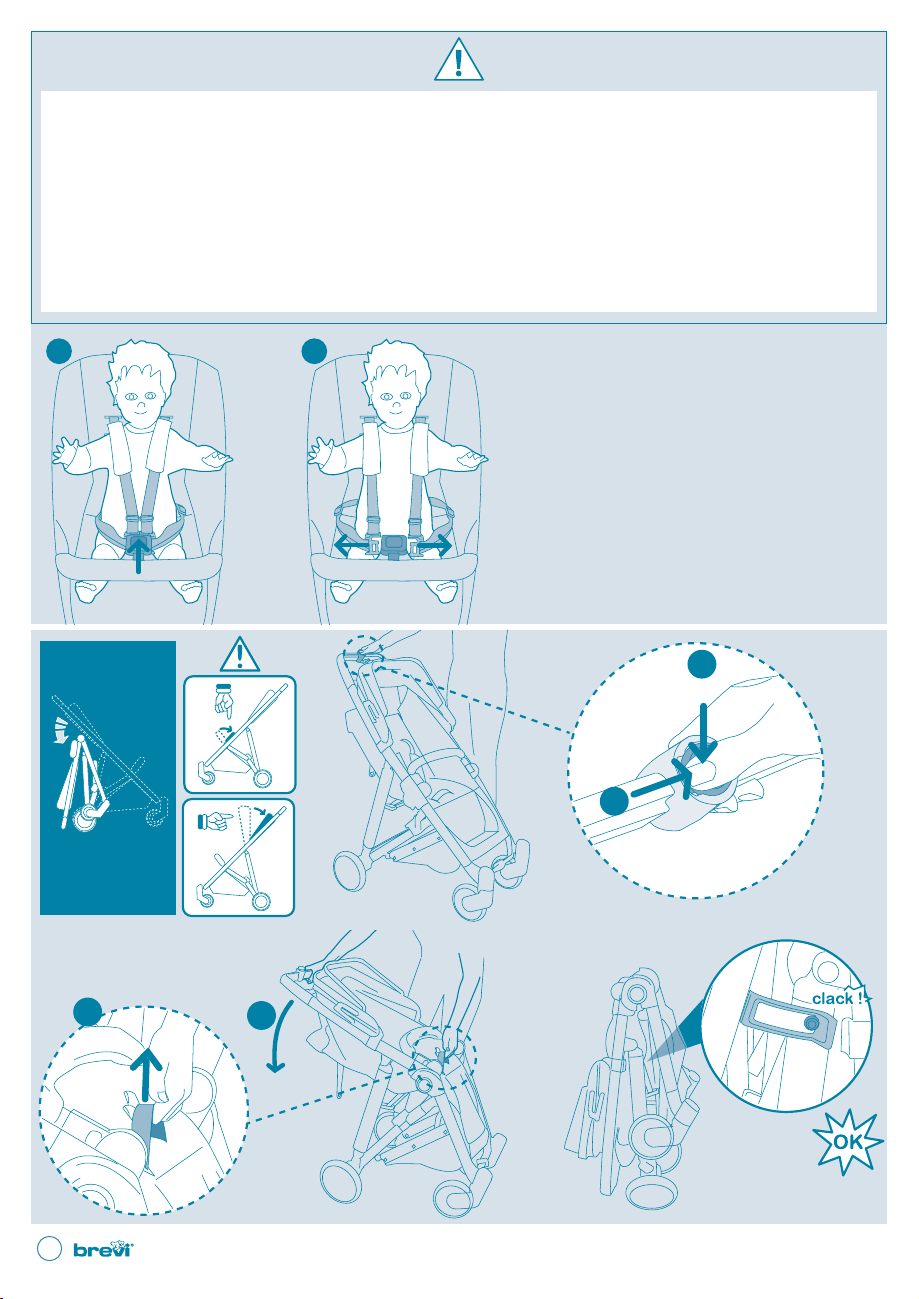 clack !
OK
brevi