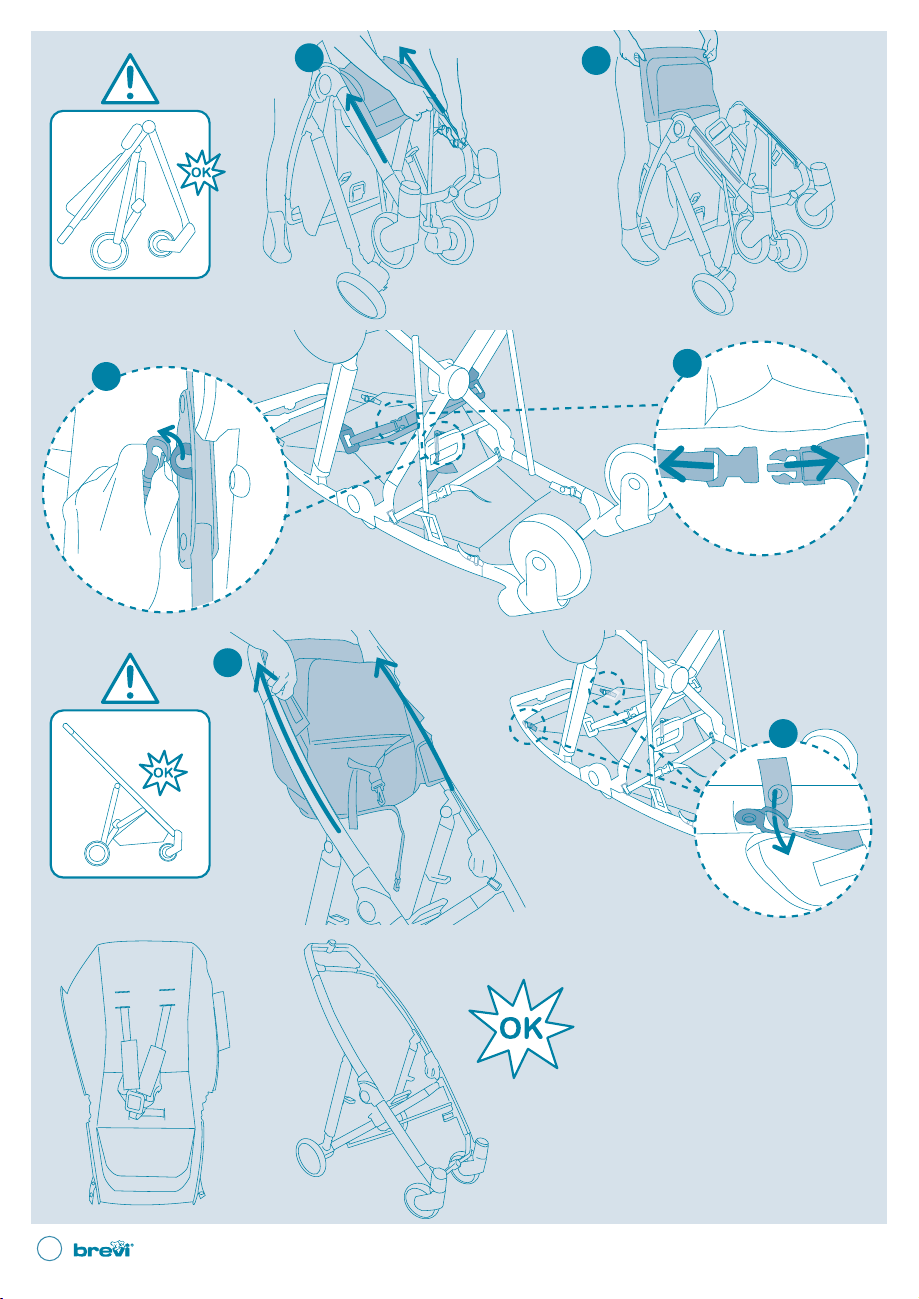 OK

OK

OK

brevi