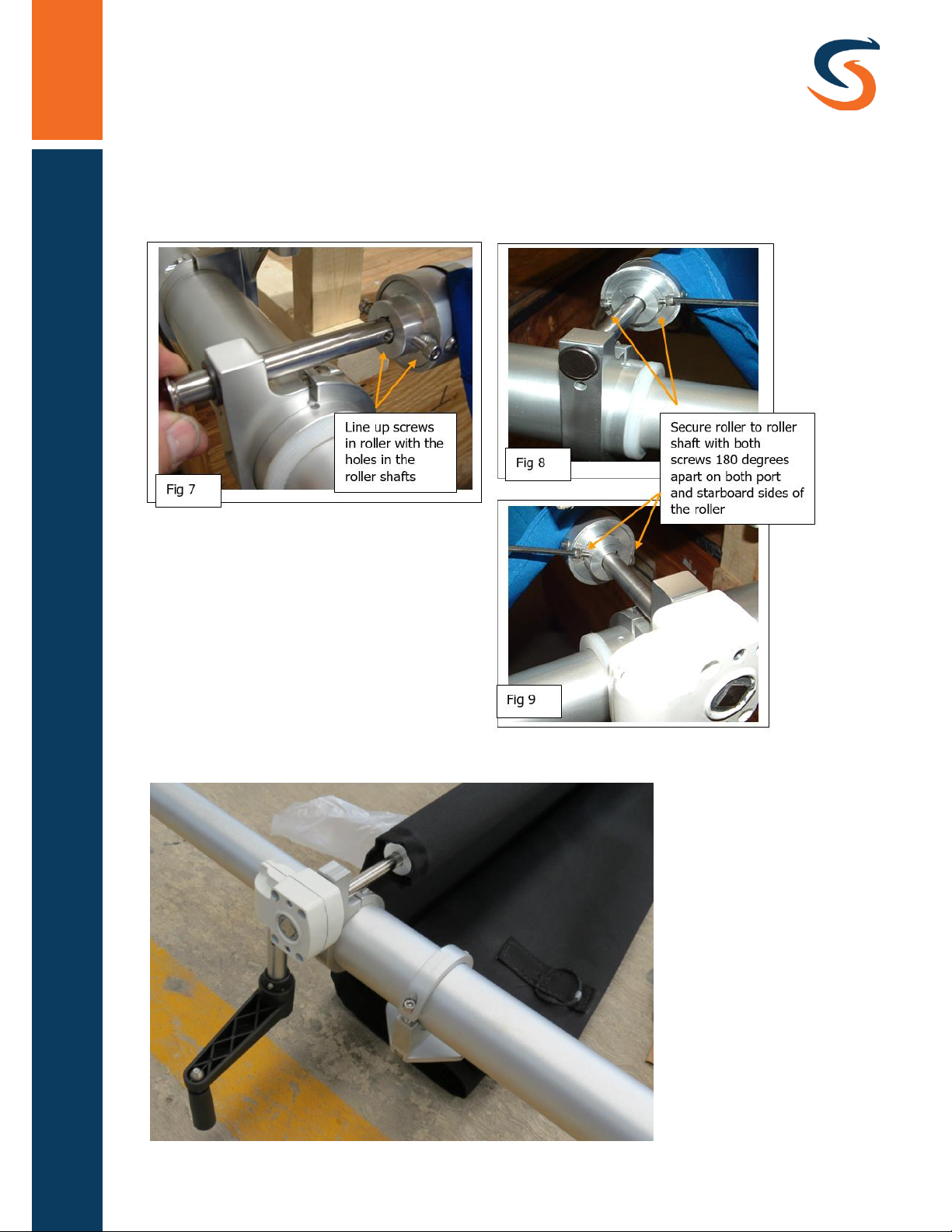 Line up screws in roller with the holes in the roller shafts

Fig 7

Fig 8

Secure roller to roller shaft with both screws 180 degrees apart on both port and starboard sides of the roller

Fig 9