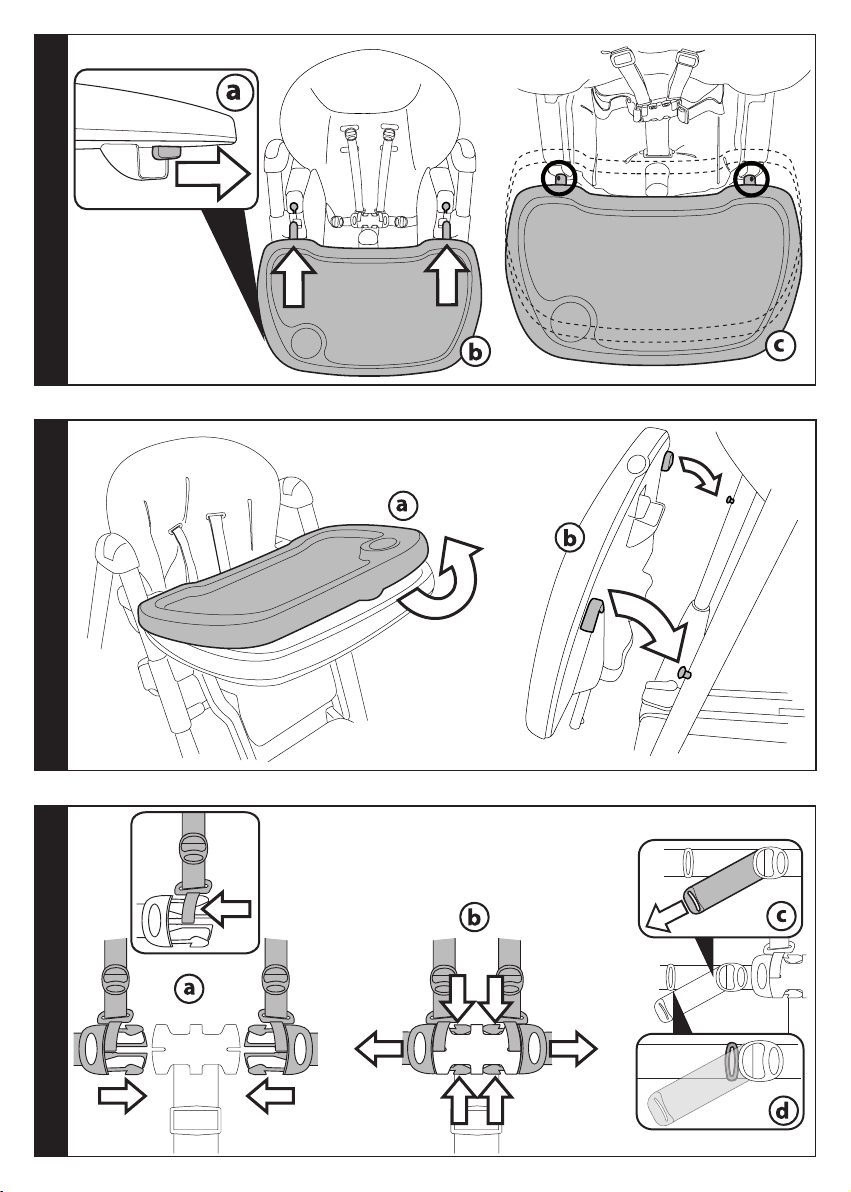 a
b
c

a
b

a
b
c
d