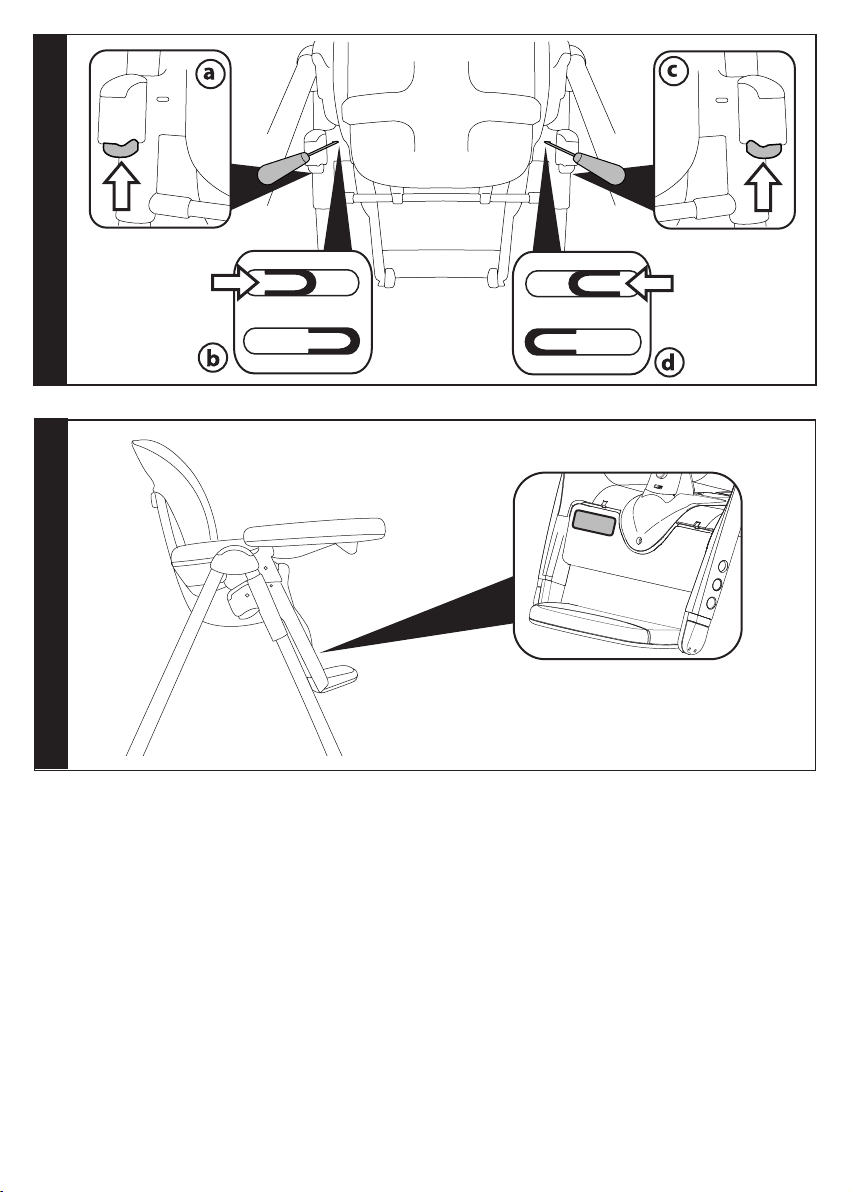 a

c

b

d