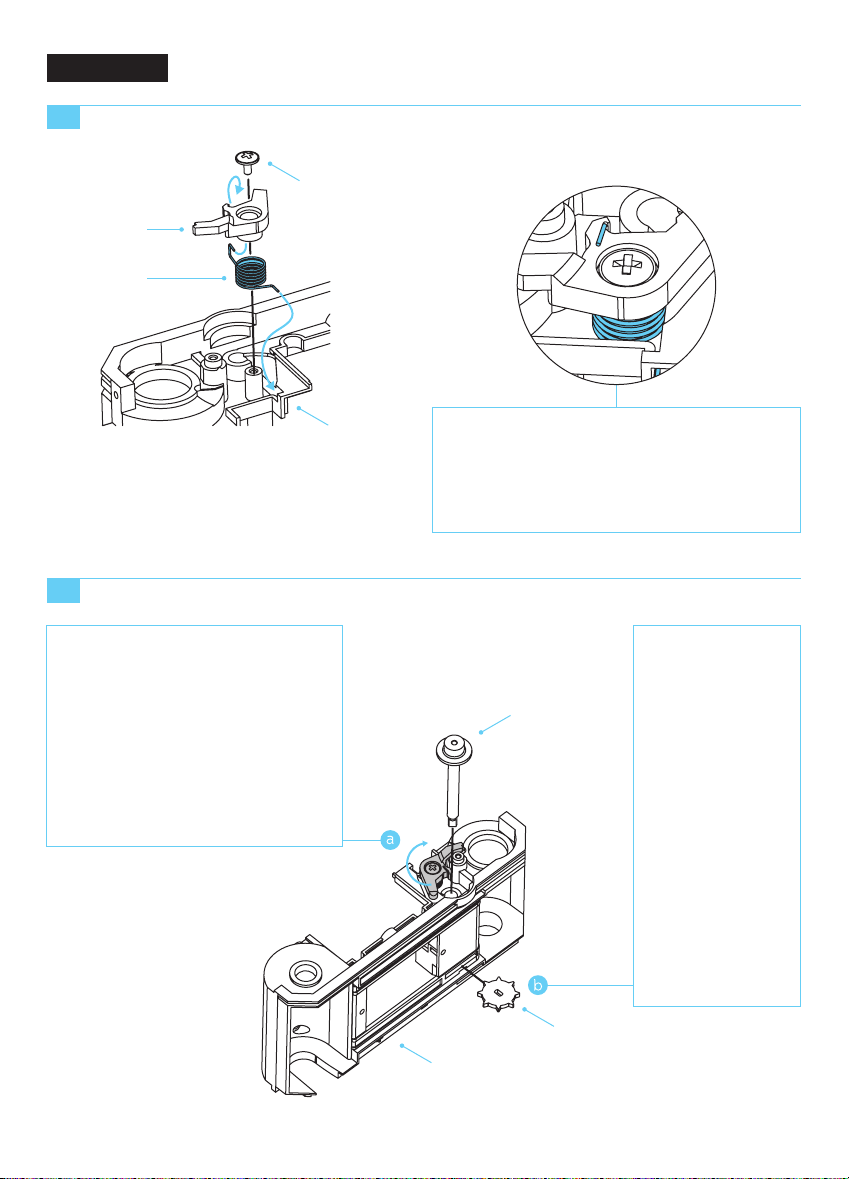 a

b