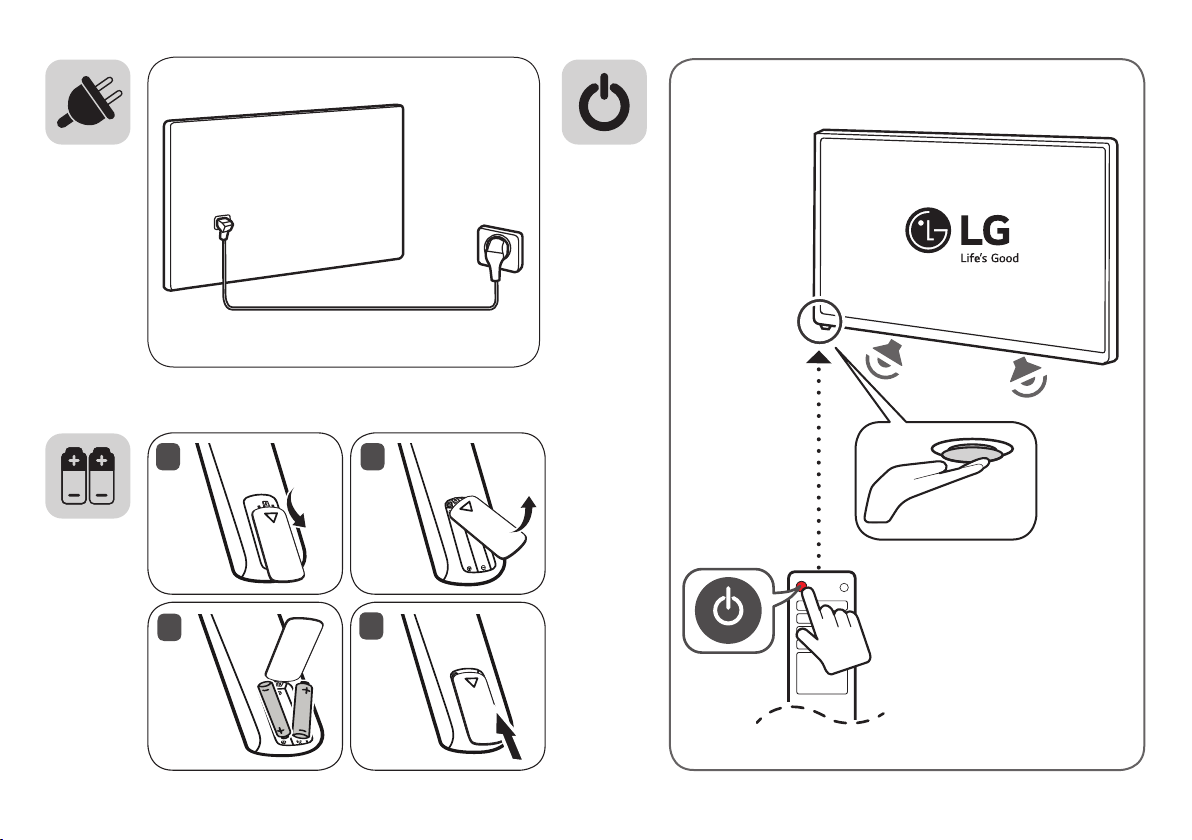 LG
Life's Good