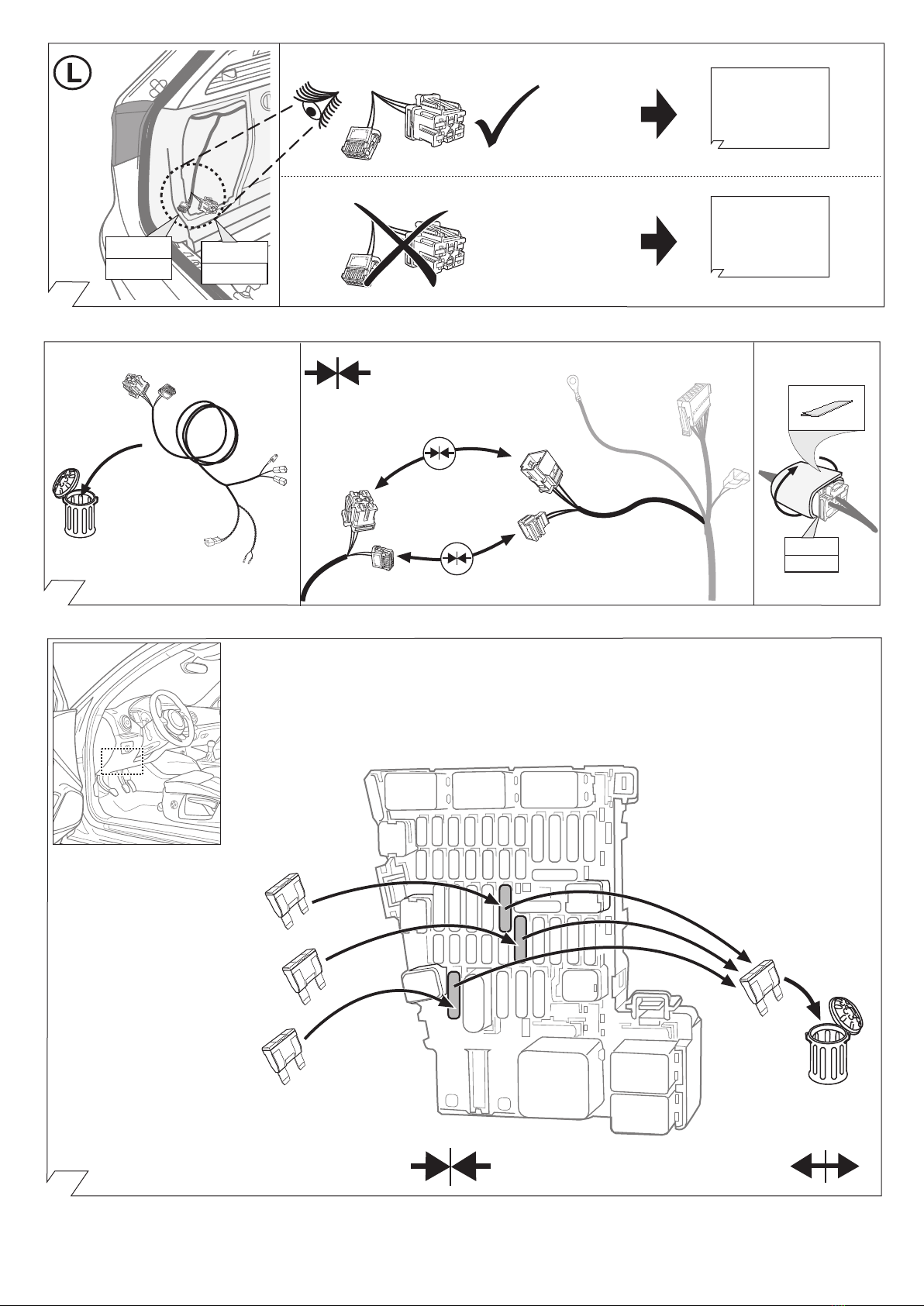 L