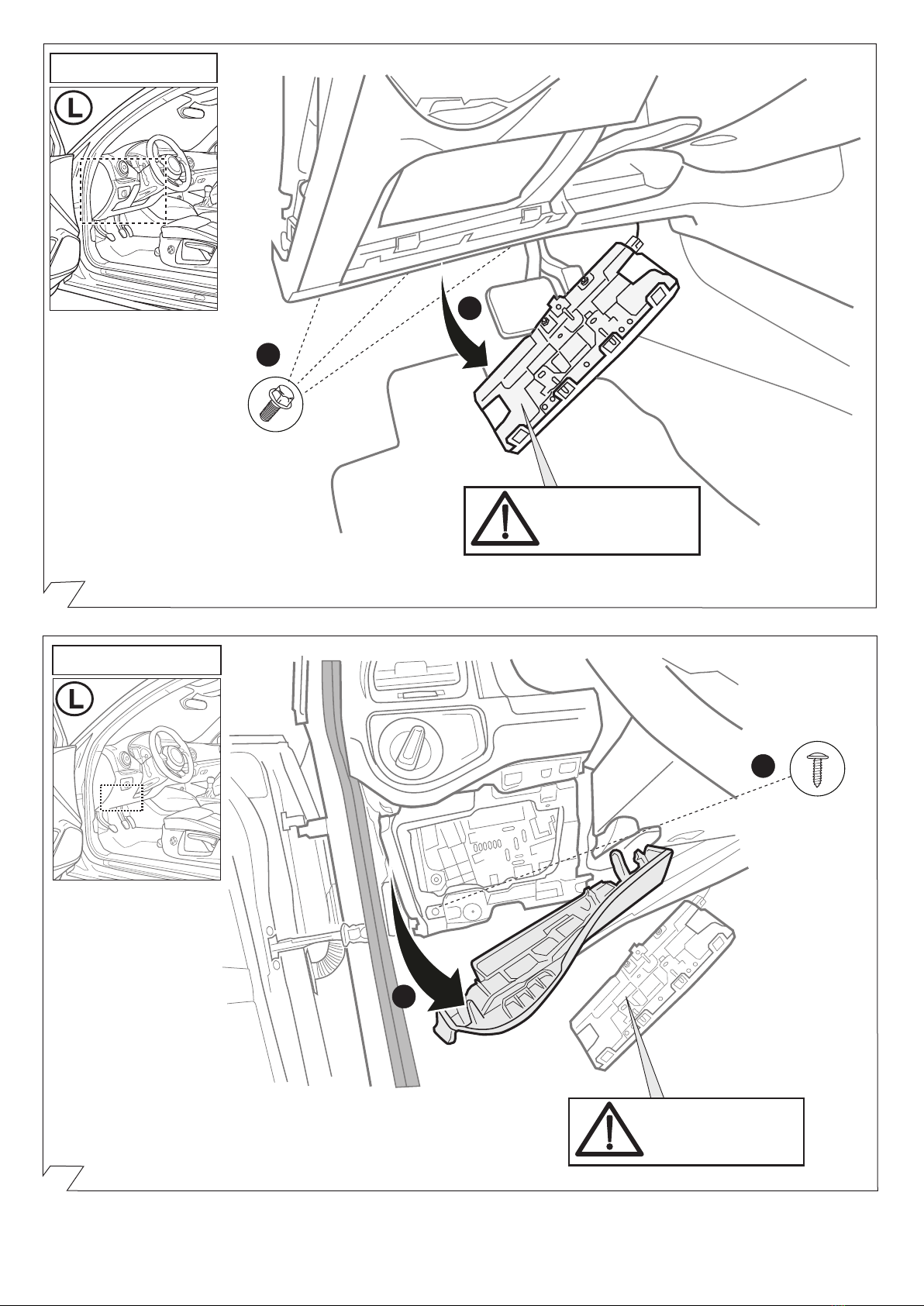 L

L