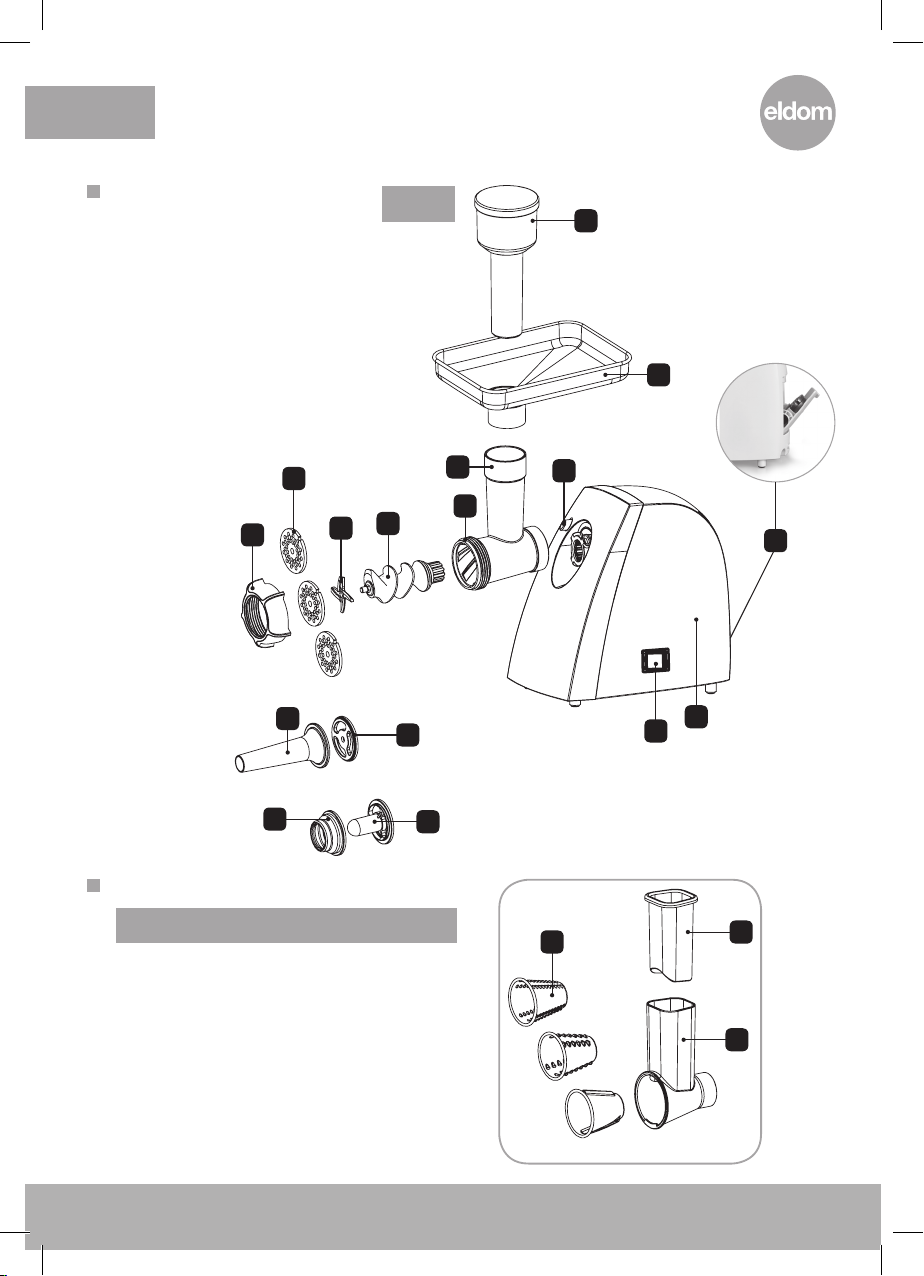 eldom