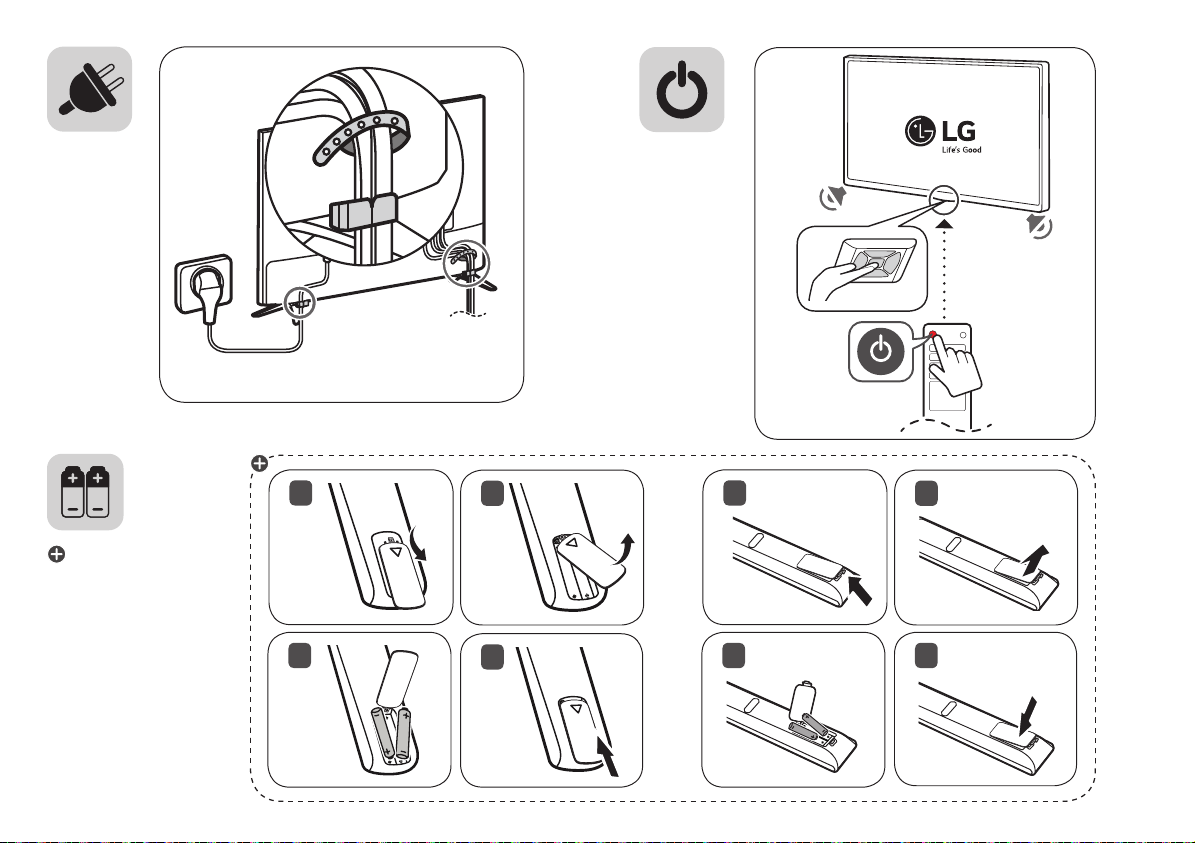 LG
Life's Good