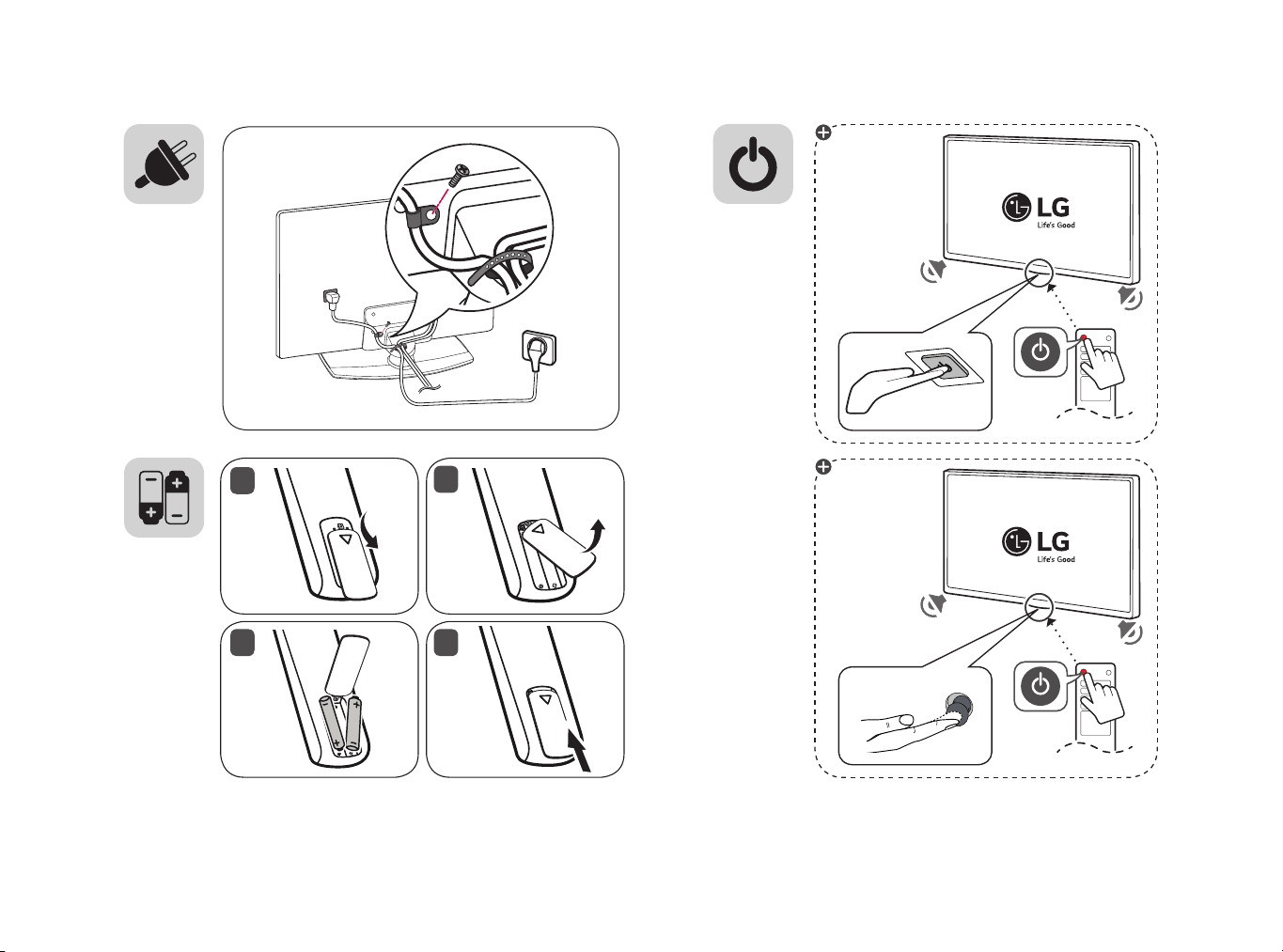 LG
Life's Good

LG
Life's Good