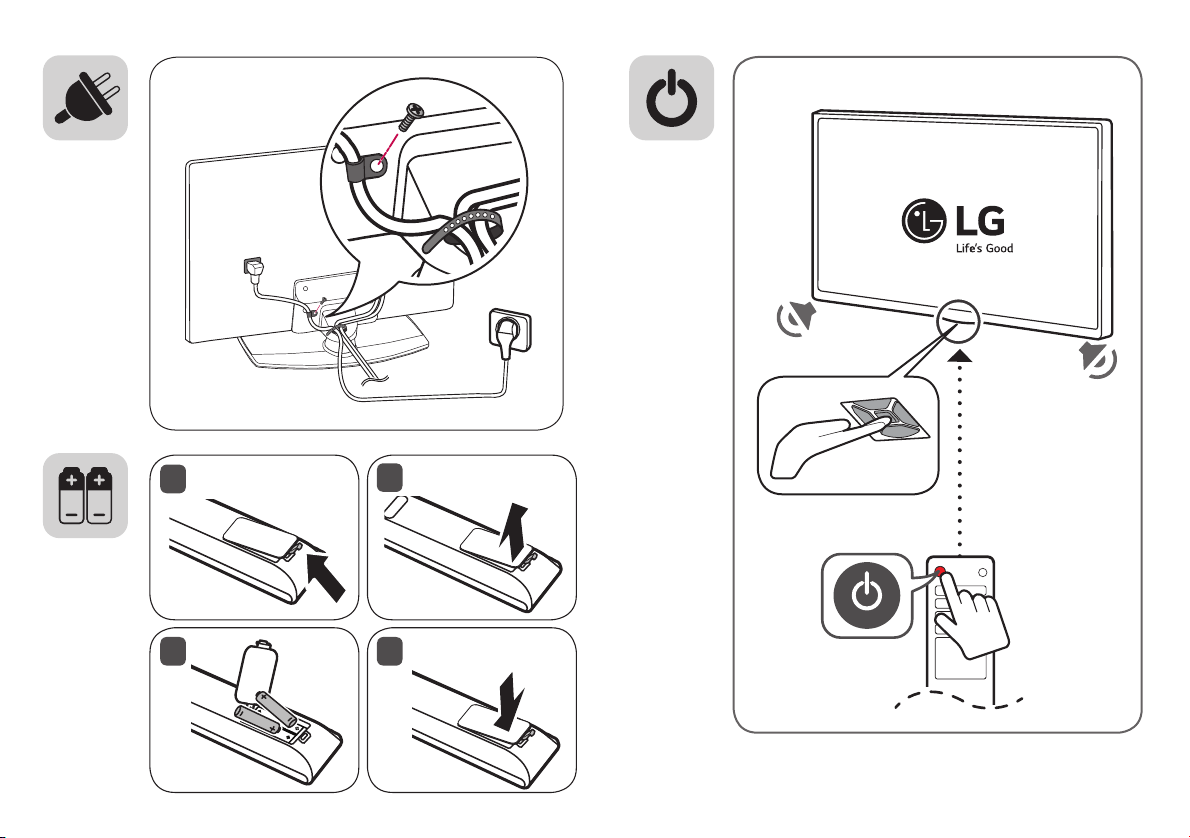 LG
Life's Good