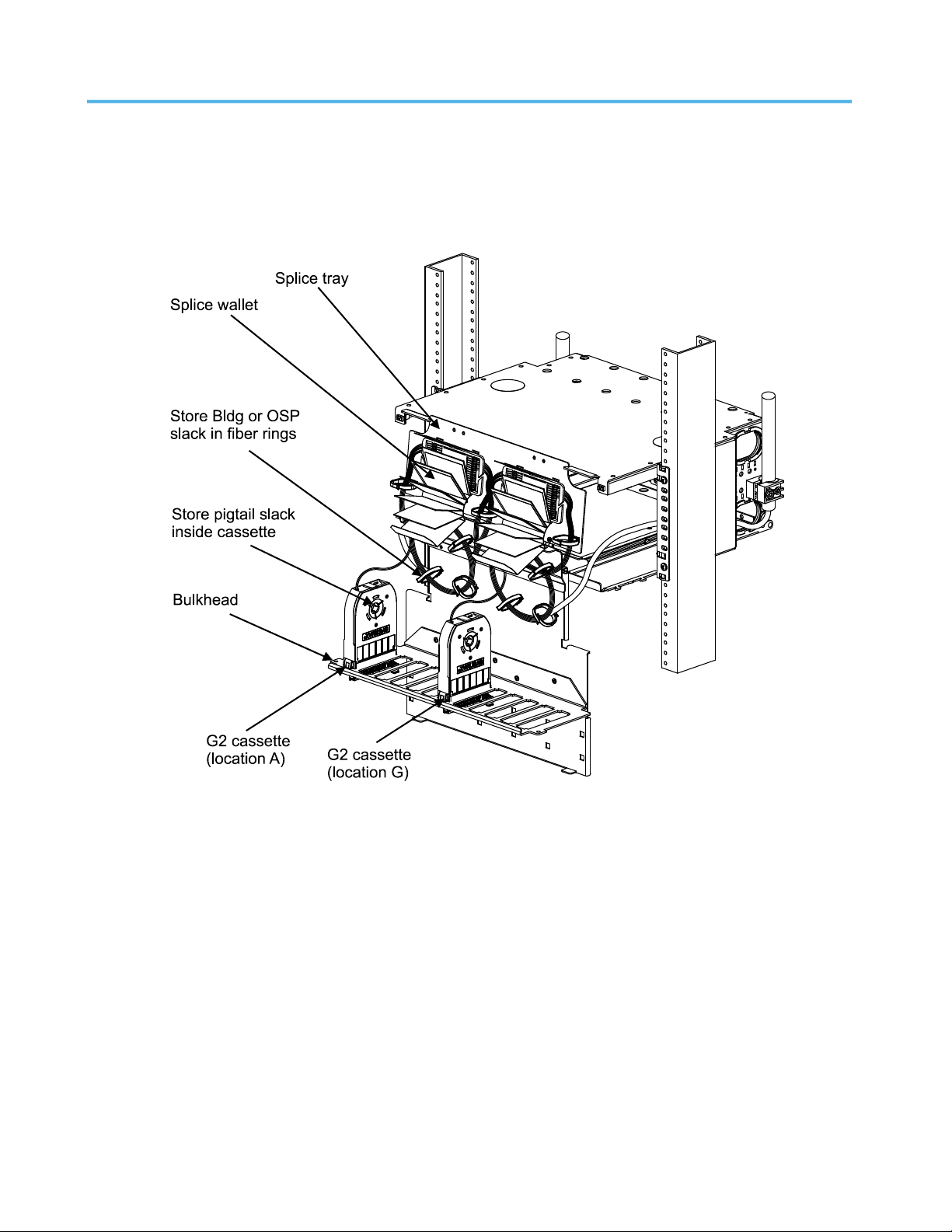 Splice tray

Splice wallet

Store Bldg or OSP slack in fiber rings

Store pigtail slack inside cassette

Bulkhead

G2 cassette (location A)

G2 cassette (location G)