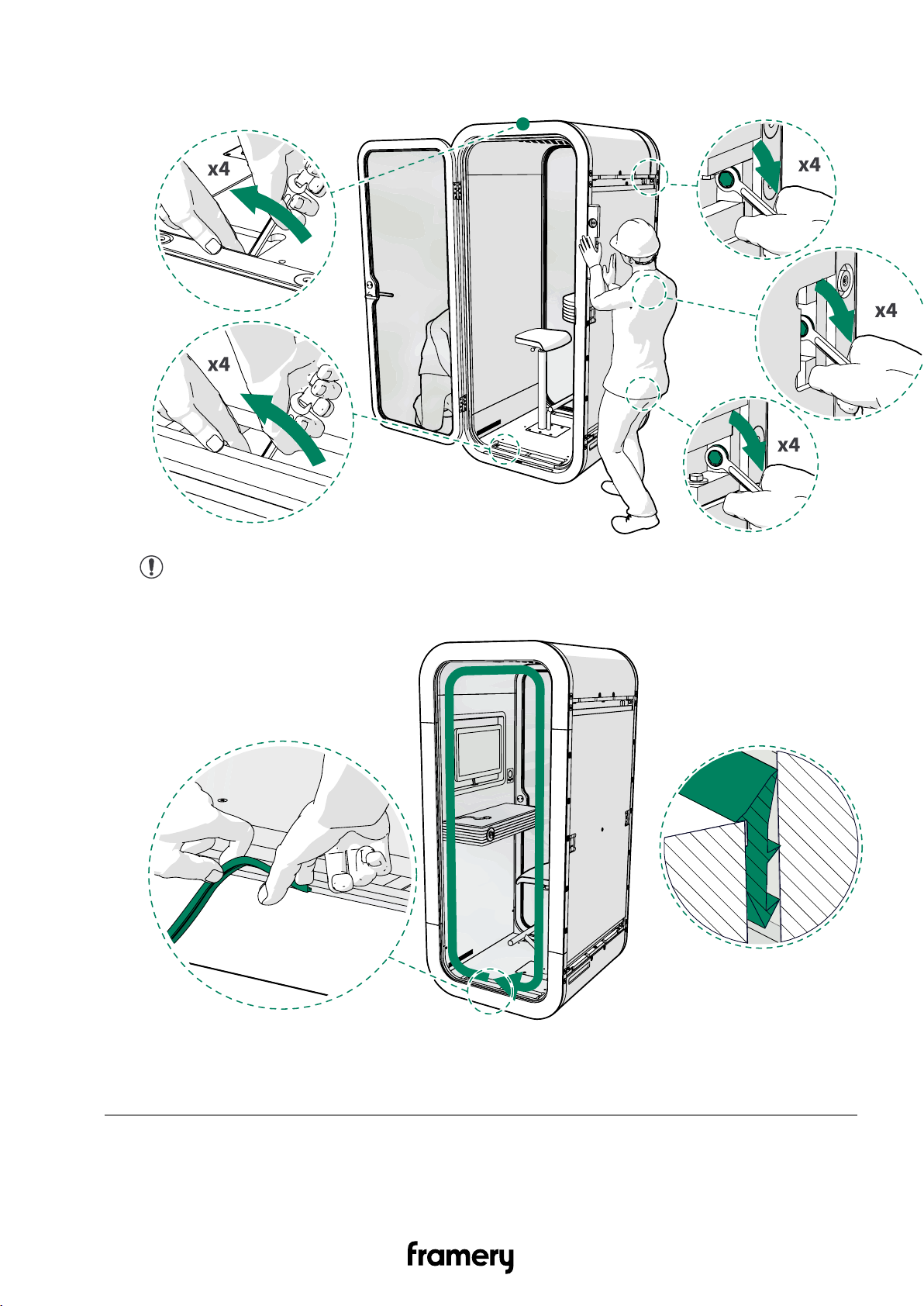 x4

x4

x4

x4

x4

framery