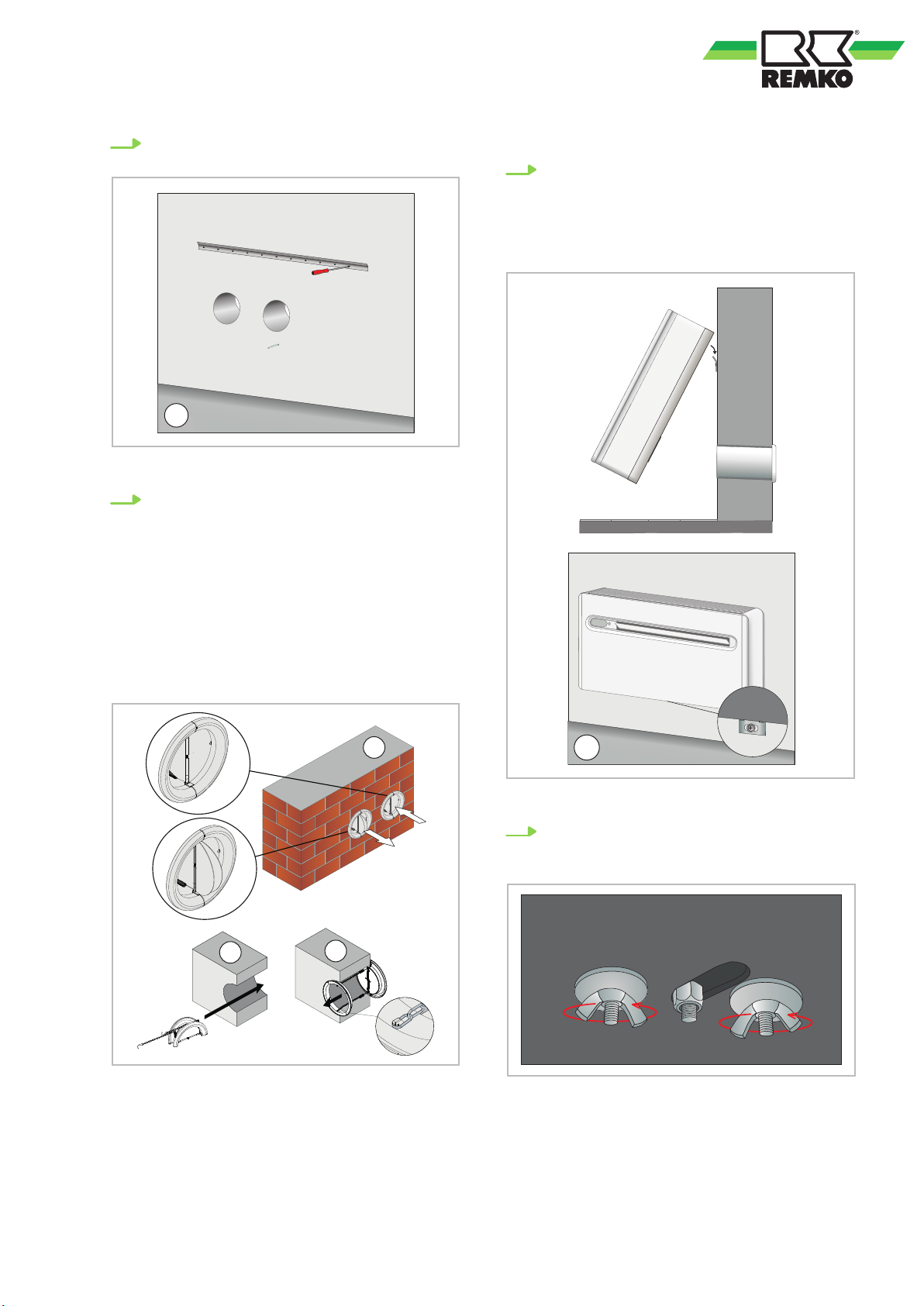 REMKO