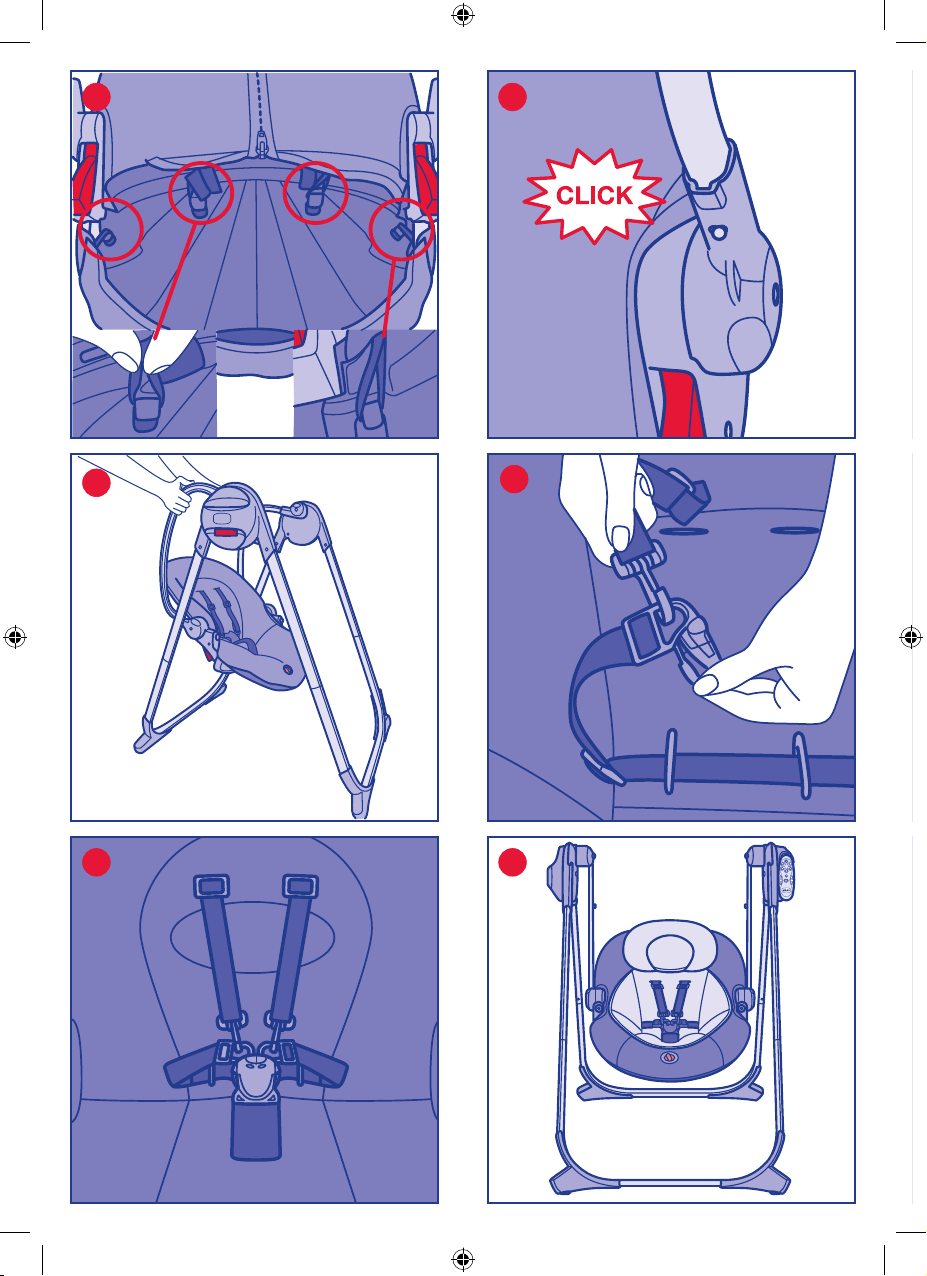 CLICK