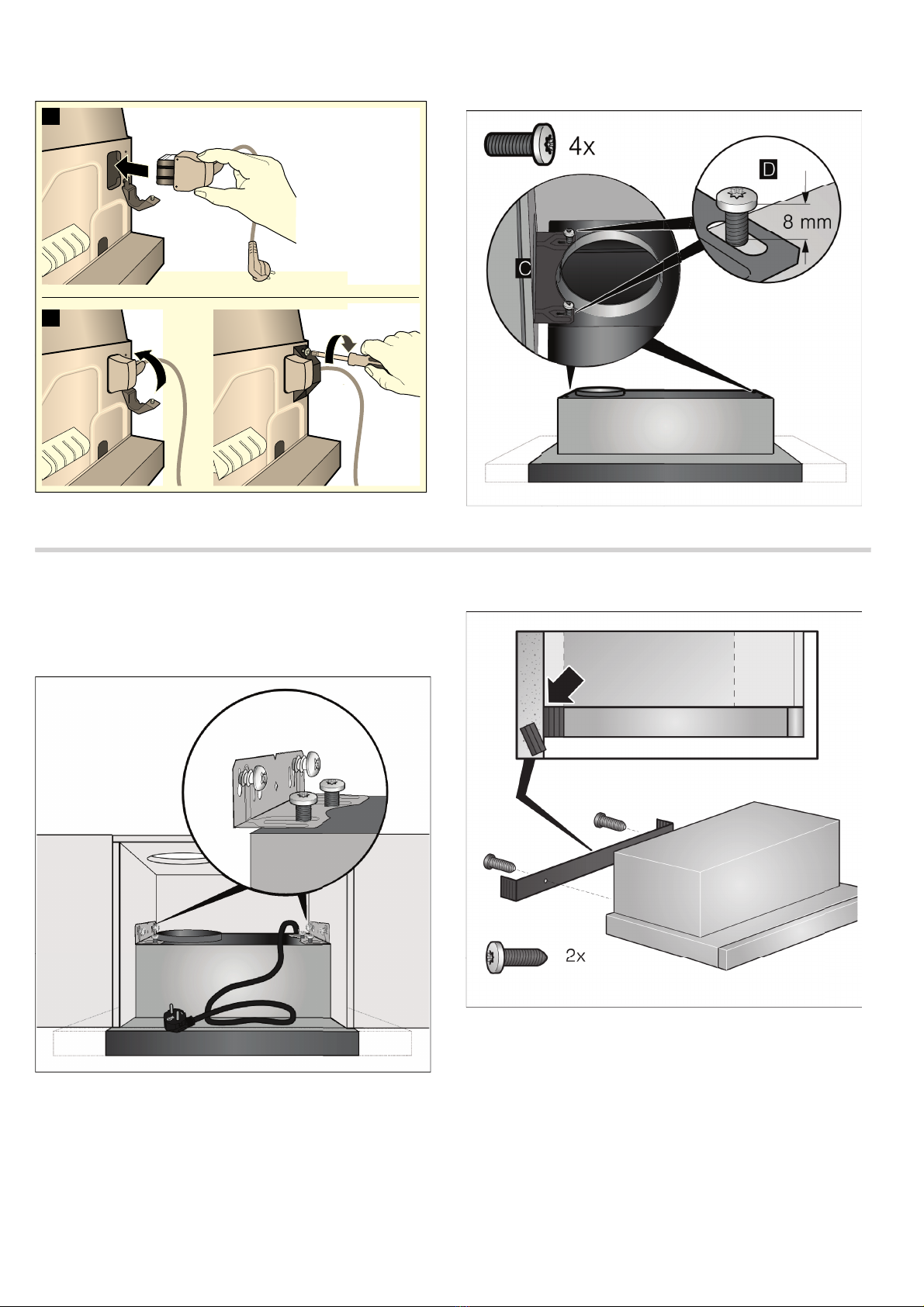 4x
D
8 mm
C
2x