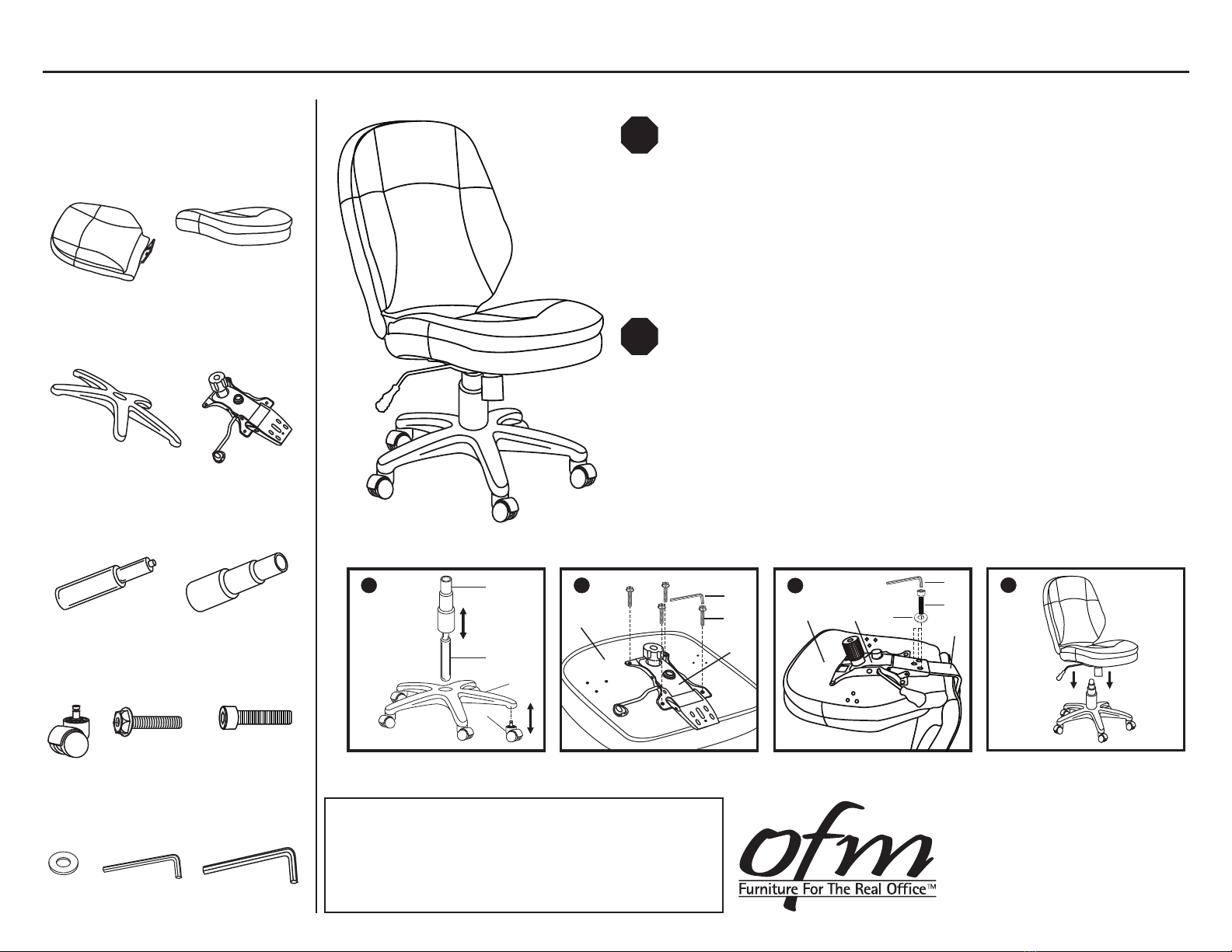 ofm
Furniture For The Real Office™