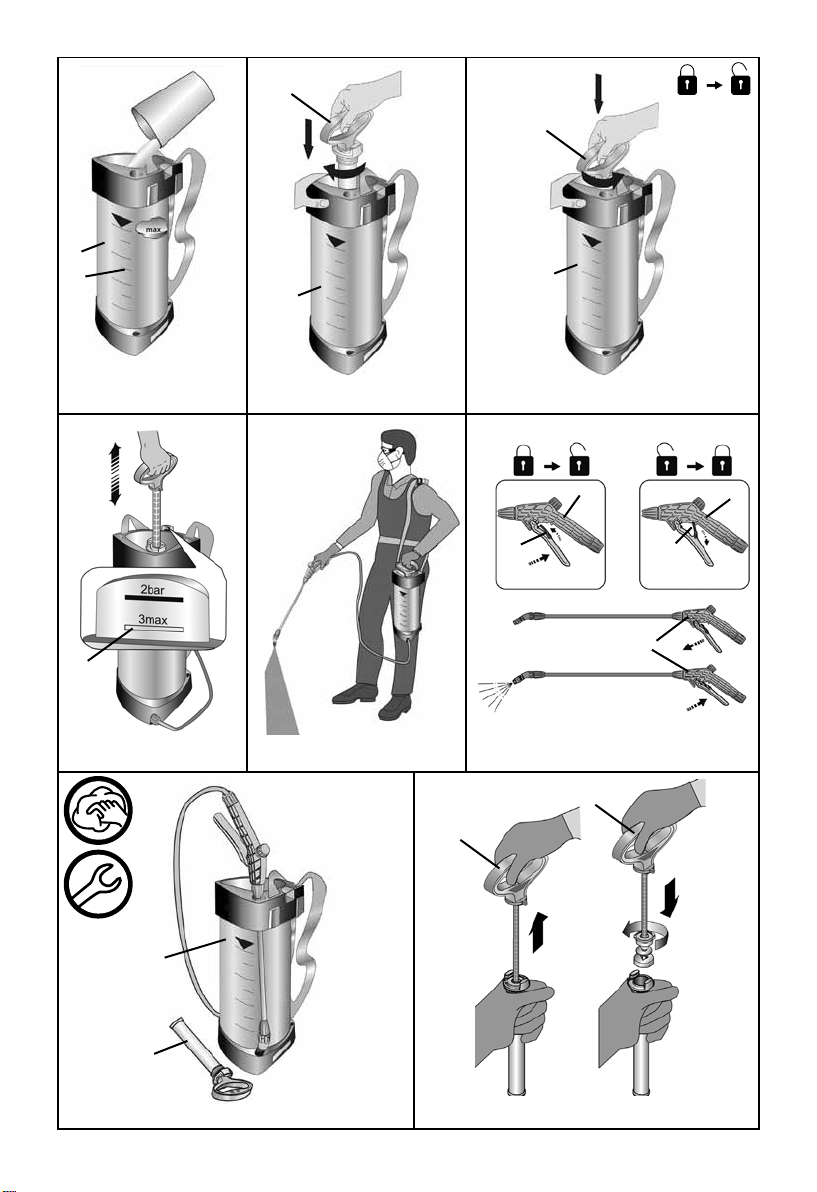 max

2bar

3max