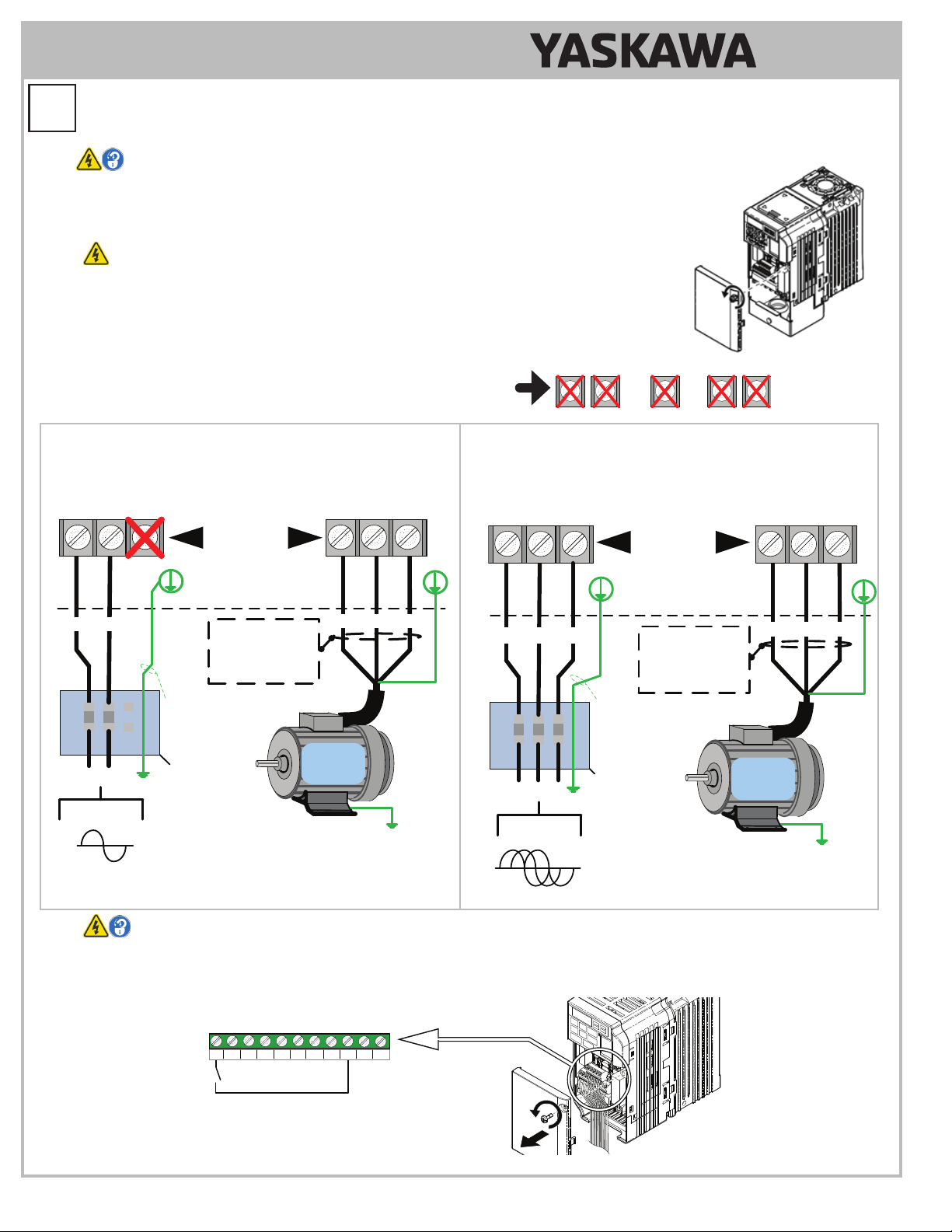 YASKAWA